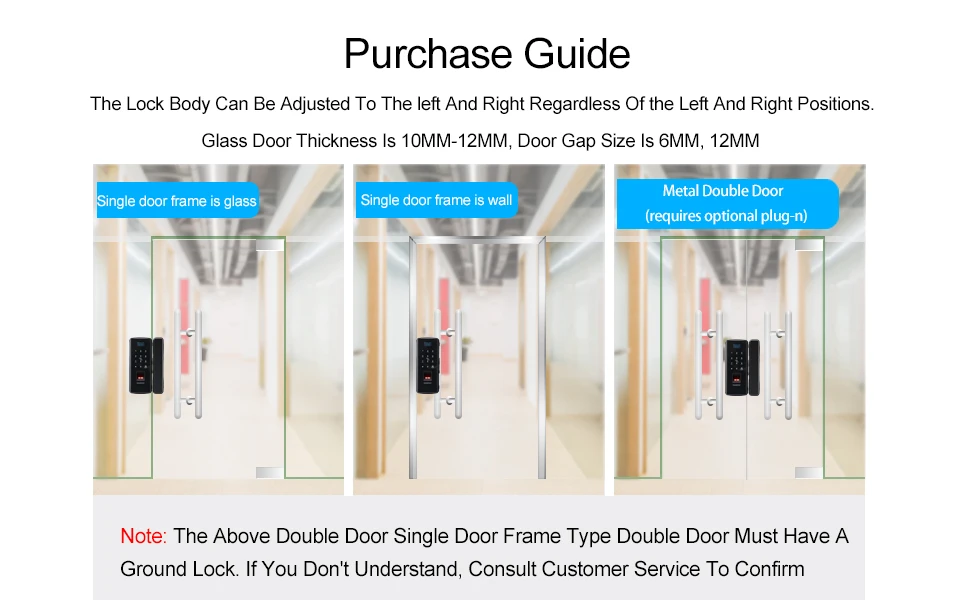 Purchase Guide

The Lock Body Can Be Adjusted To The left And Right Regardless Of the Left And Right Positions.

Glass Door Thickness Is 10MM-12MM, Door Gap Size Is 6MM, 12MM

Single door frame is glass

Single door frame is wall

Metal Double Door
(requires optional plug-n)

Note: The Above Double Door Single Door Frame Type Double Door Must Have A Ground Lock. If You Don't Understand, Consult Customer Service To Confirm