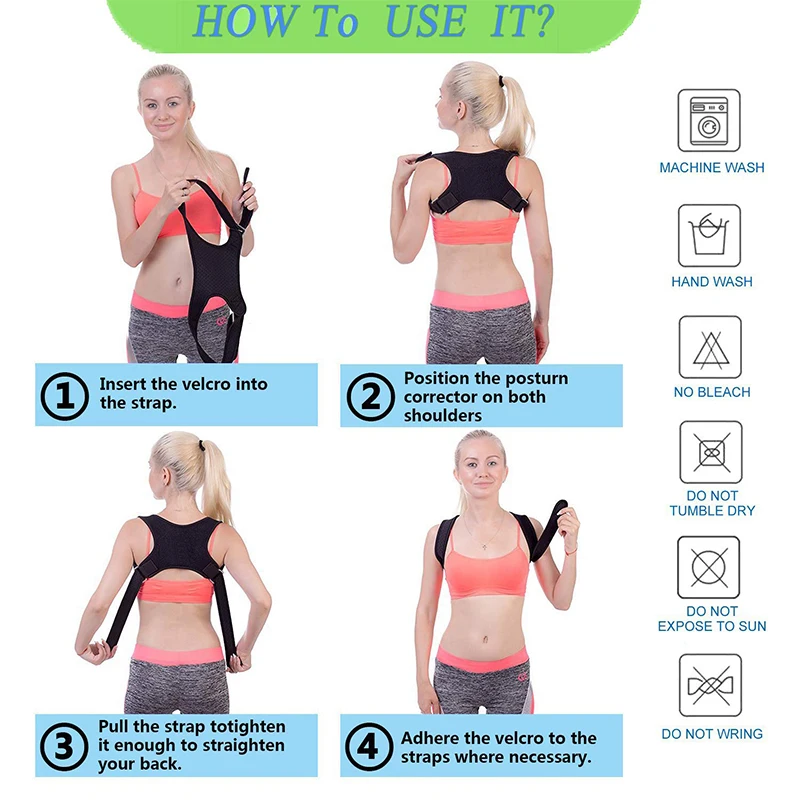 HOW To USE IT?

① Insert the velcro into the strap.

② Position the posturn corrector on both shoulders

③ Pull the strap totighten it enough to straighten your back.

④ Adhere the velcro to the straps where necessary.

MACHINE WASH

HAND WASH

NO BLEACH

DO NOT TUMBLE DRY

DO NOT EXPOSE TO SUN

DO NOT WRING