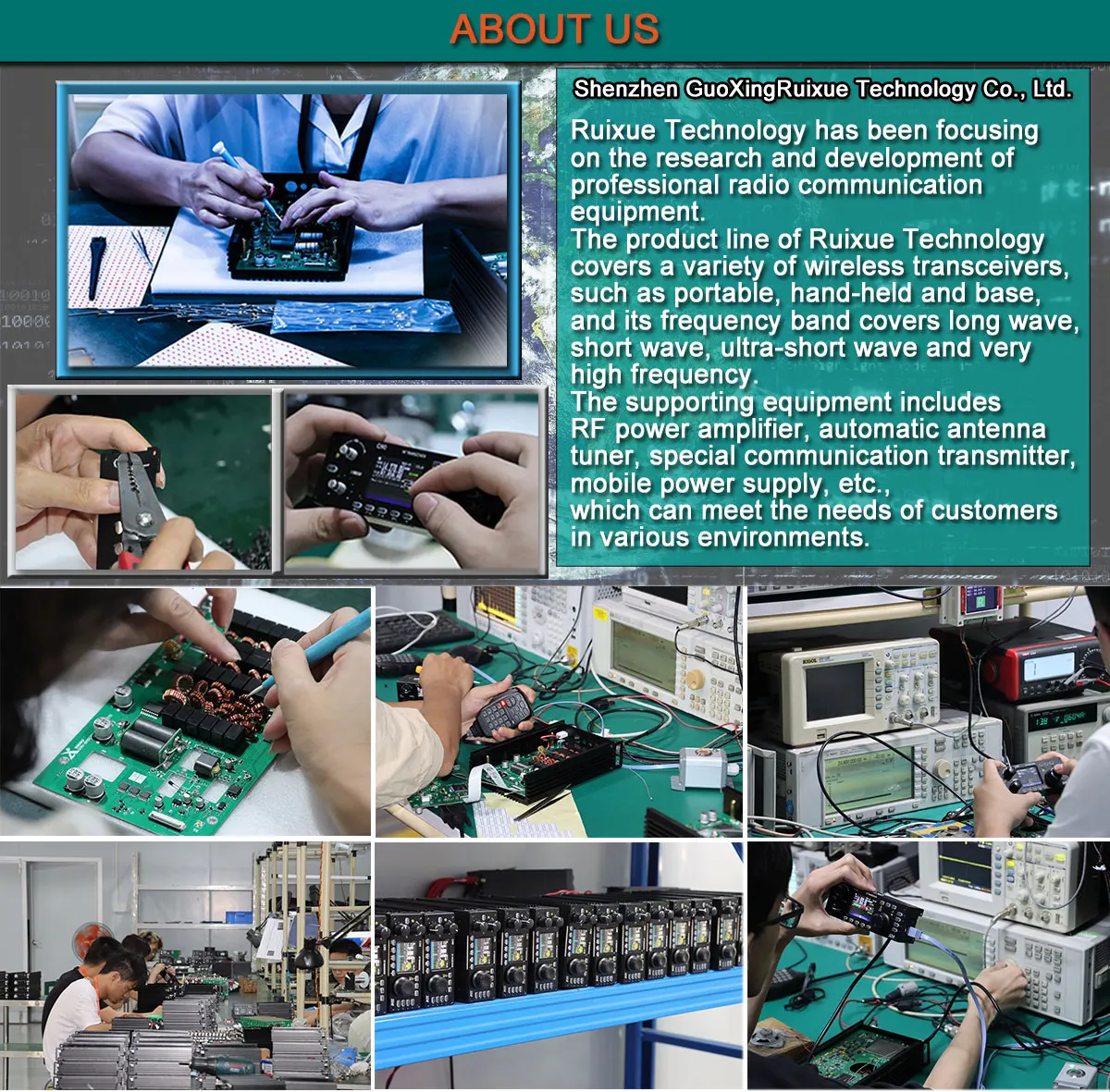 ABOUT US

Shenzhen GuoXingRuixue Technology Co., Ltd.

Ruixue Technology has been focusing on the research and development of professional radio communication equipment.
The product line of Ruixue Technology covers a variety of wireless transceivers, such as portable, hand-held and base, and its frequency band covers long wave, short wave, ultra-short wave and very high frequency.
The supporting equipment includes RF power amplifier, automatic antenna tuner, special communication transmitter, mobile power supply, etc., which can meet the needs of customers in various environments.