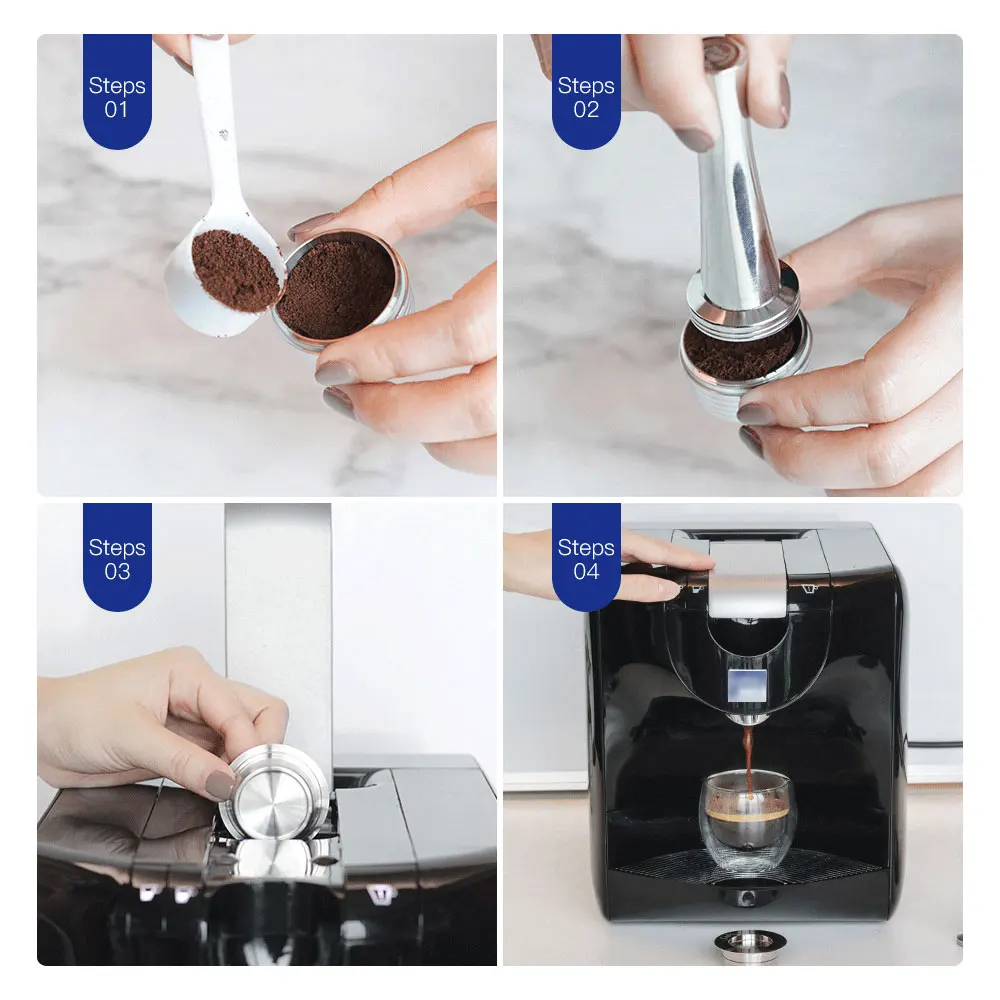 Steps
01

Steps
02

Steps
03

Steps
04