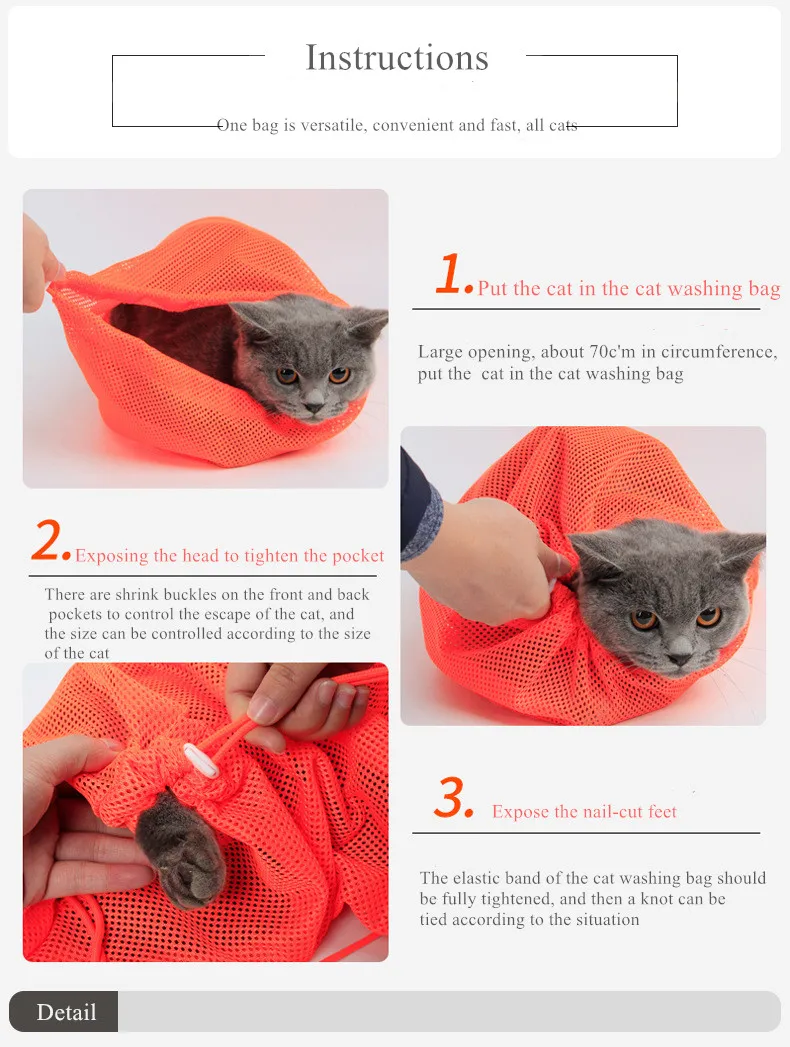 Instructions

One bag is versatile, convenient and fast, all cats

1. Put the cat in the cat washing bag

Large opening, about 70c'm in circumference, put the cat in the cat washing bag

2. Exposing the head to tighten the pocket

There are shrink buckles on the front and back pockets to control the escape of the cat, and the size can be controlled according to the size of the cat

3. Expose the nail-cut feet

The elastic band of the cat washing bag should be fully tightened, and then a knot can be tied according to the situation

Detail