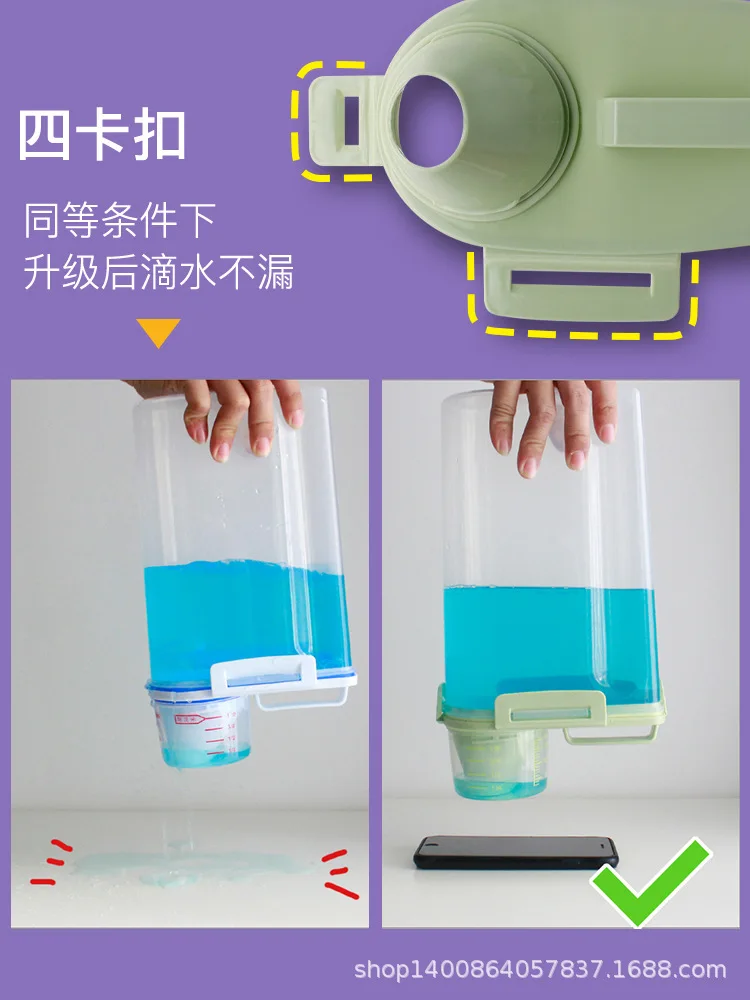 四卡扣

同等条件下
升级后滴水不漏

shop1400864057837.1688.com