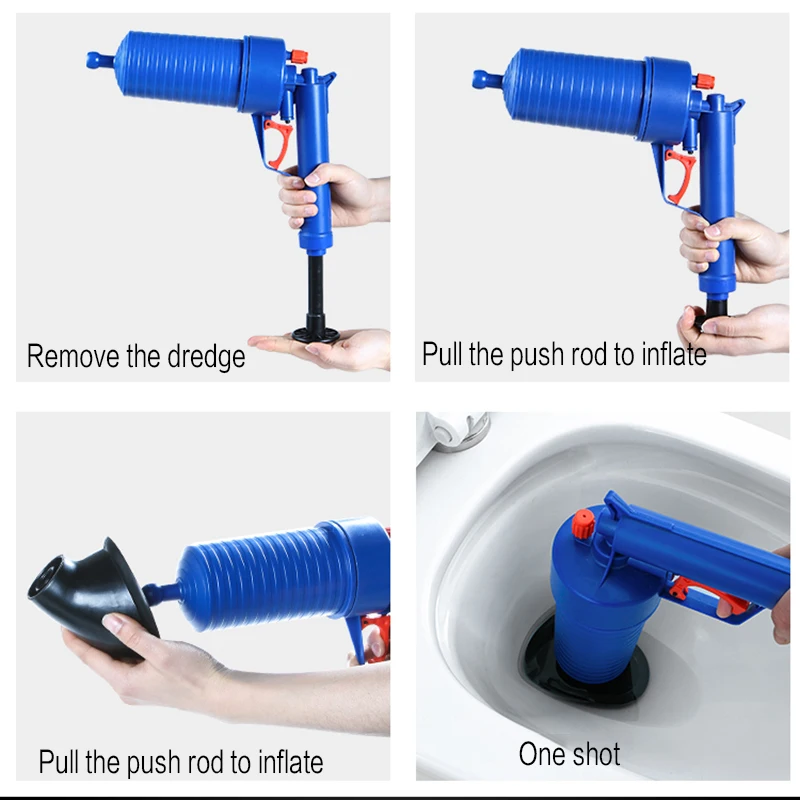 Remove the dredge

Pull the push rod to inflate

Pull the push rod to inflate

One shot