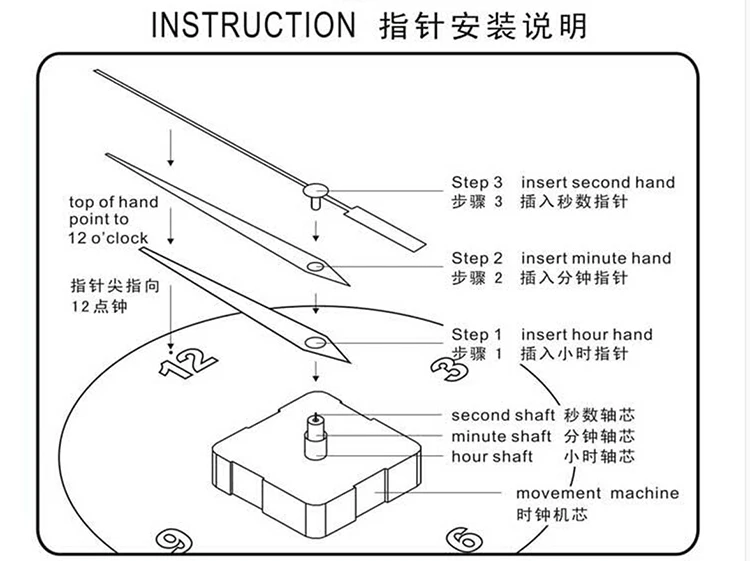 INSTRUCTION 指针安装说明

top of hand point to 12 o'clock

指针尖指向 12点钟

Step 3 insert second hand
步骤 3 插入秒数指针

Step 2 insert minute hand
步骤 2 插入分钟指针

Step 1 insert hour hand
步骤 1 插入小时指针

12

3

second shaft 秒数轴芯
minute shaft 分钟轴芯
hour shaft 小时轴芯

movement machine
时钟机芯

9

6