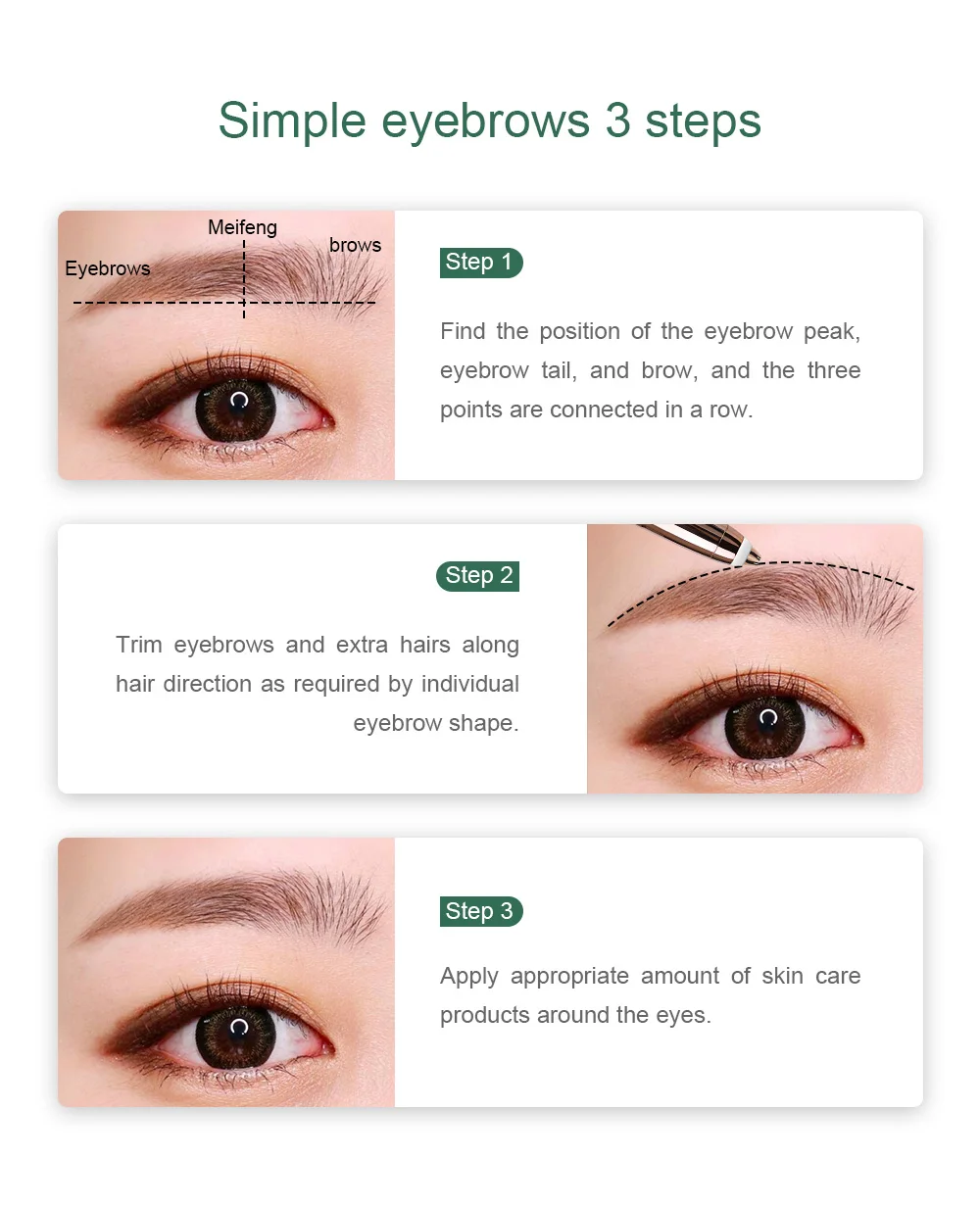 Simple eyebrows 3 steps

Meifeng
brows
Eyebrows

Step 1

Find the position of the eyebrow peak, eyebrow tail, and brow, and the three points are connected in a row.

Step 2

Trim eyebrows and extra hairs along hair direction as required by individual eyebrow shape.

Step 3

Apply appropriate amount of skin care products around the eyes.