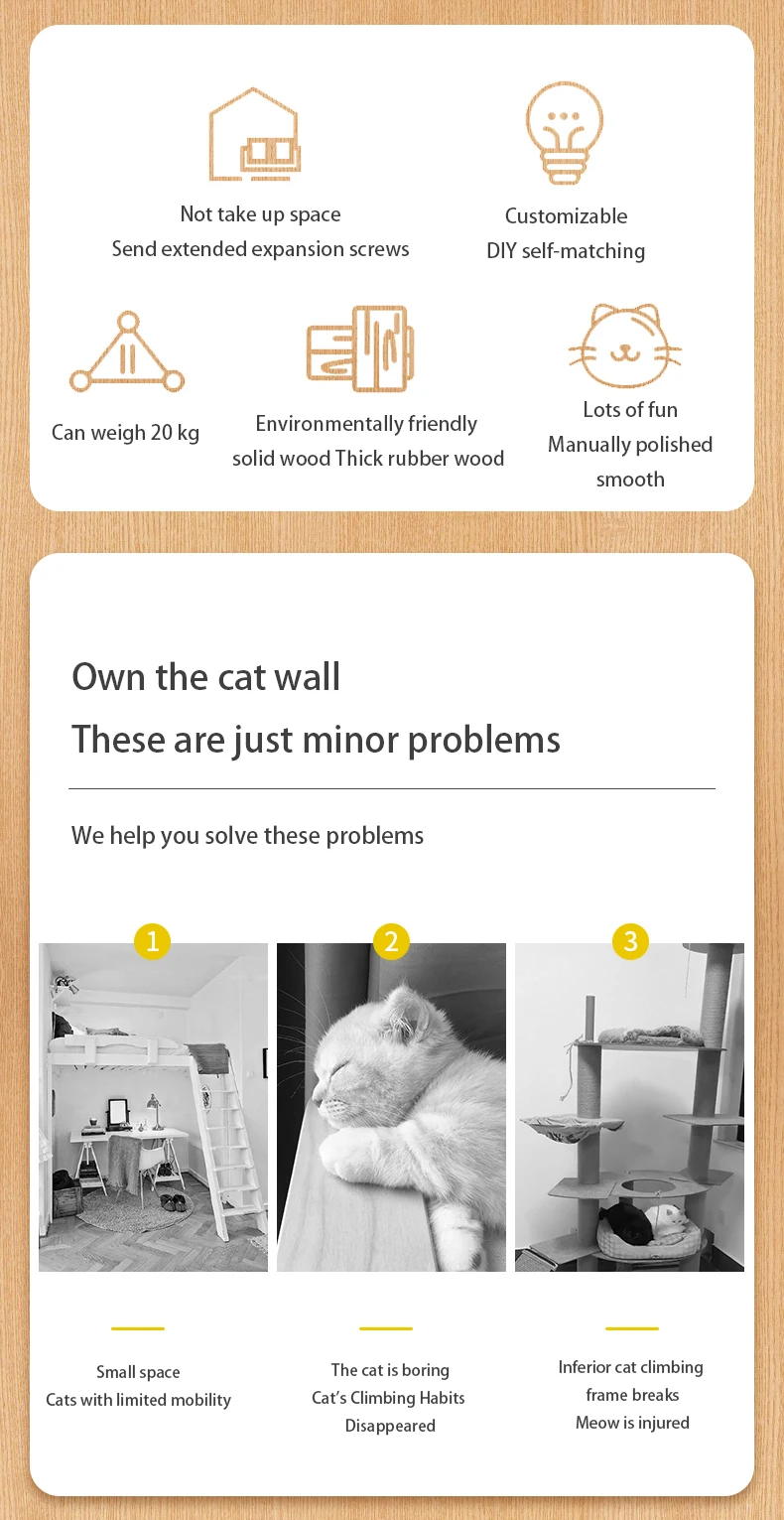 Not take up space
Send extended expansion screws

Customizable
DIY self-matching

Can weigh 20 kg

Environmentally friendly
solid wood Thick rubber wood

Lots of fun
Manually polished
smooth

Own the cat wall
These are just minor problems

We help you solve these problems

1

2

3

Small space
Cats with limited mobility

The cat is boring
Cat's Climbing Habits
Disappeared

Inferior cat climbing
frame breaks
Meow is injured