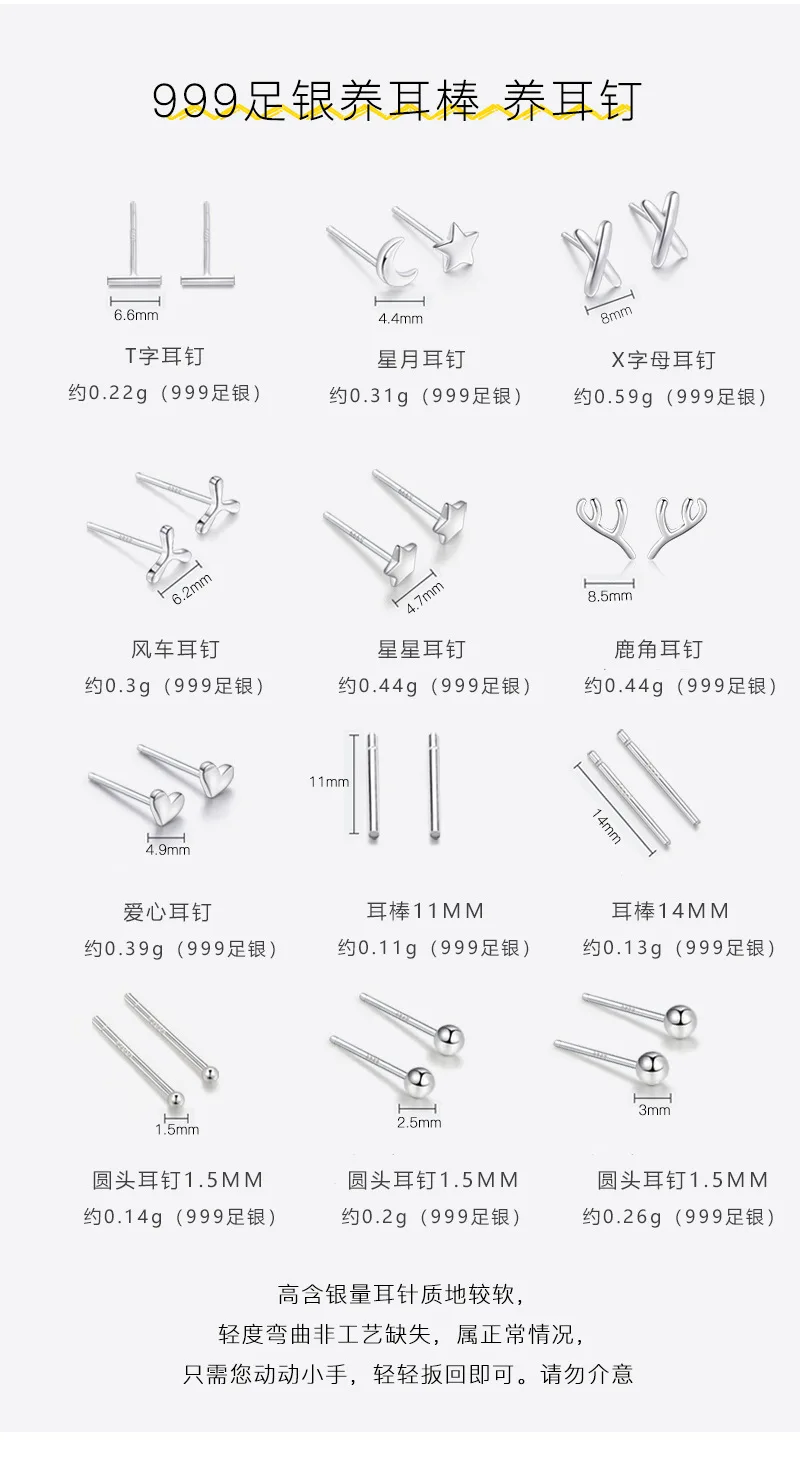 999足银养耳棒 养耳钉

6.6mm

T字耳钉
约0.22g（999足银）

4.4mm

星月耳钉
约0.31g（999足银）

8mm

X字母耳钉
约0.59g（999足银）

6.2mm

风车耳钉
约0.3g（999足银）

4.7mm

星星耳钉
约0.44g（999足银）

8.5mm

鹿角耳钉
约0.44g（999足银）

4.9mm

爱心耳钉
约0.39g（999足银）

11mm

耳棒11MM
约0.11g（999足银）

14mm

耳棒14MM
约0.13g（999足银）

1.5mm

圆头耳钉1.5MM
约0.14g（999足银）

2.5mm

圆头耳钉1.5MM
约0.2g（999足银）

3mm

圆头耳钉1.5MM
约0.26g（999足银）

高含银量耳针质地较软，
轻度弯曲非工艺缺失，属正常情况，
只需您动动小手，轻轻扳回即可。请勿介意