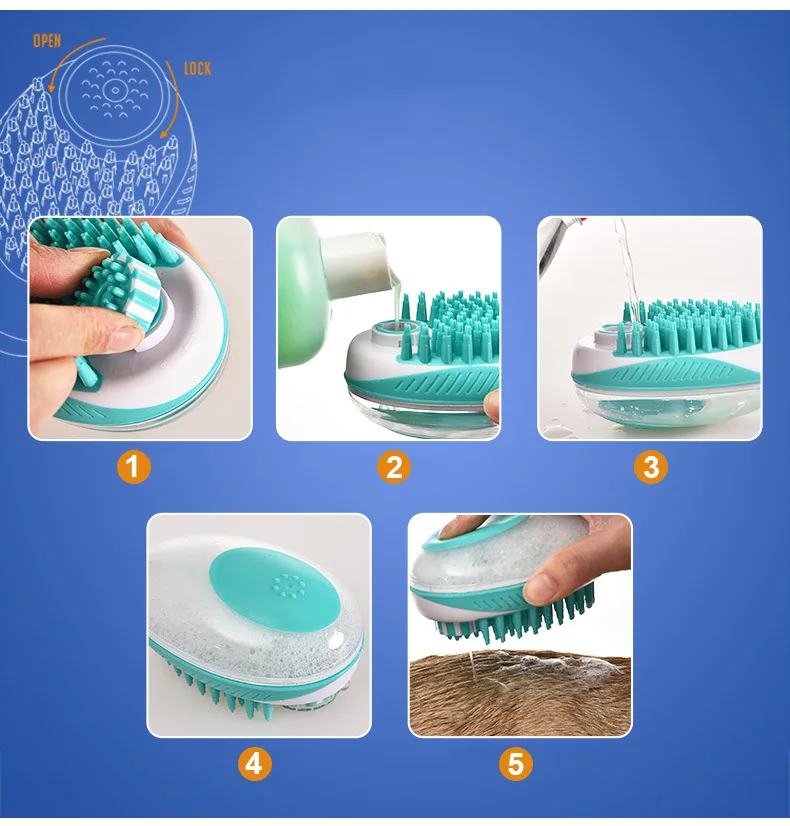 OPEN
LOCK

1
2
3
4
5