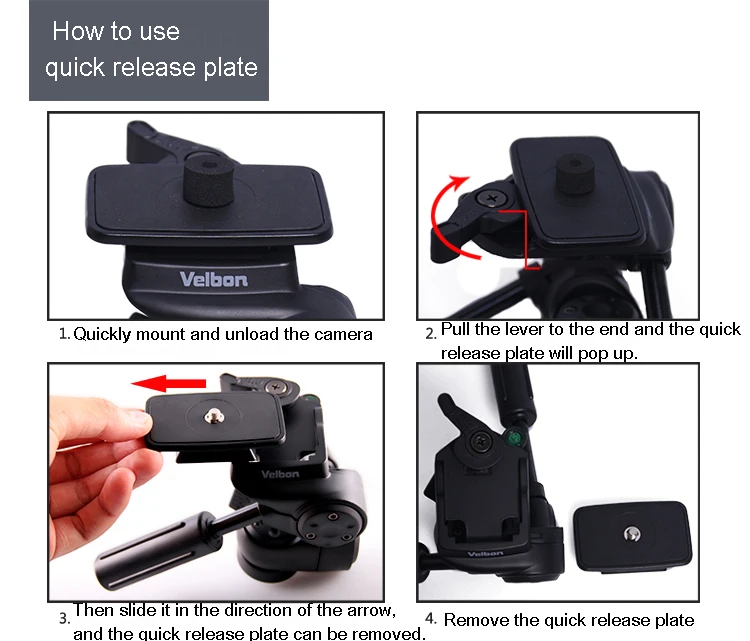 How to use quick release plate

Velbon

1. Quickly mount and unload the camera

2. Pull the lever to the end and the quick release plate will pop up.

Velbon

3. Then slide it in the direction of the arrow, and the quick release plate can be removed.

Velbon

4. Remove the quick release plate