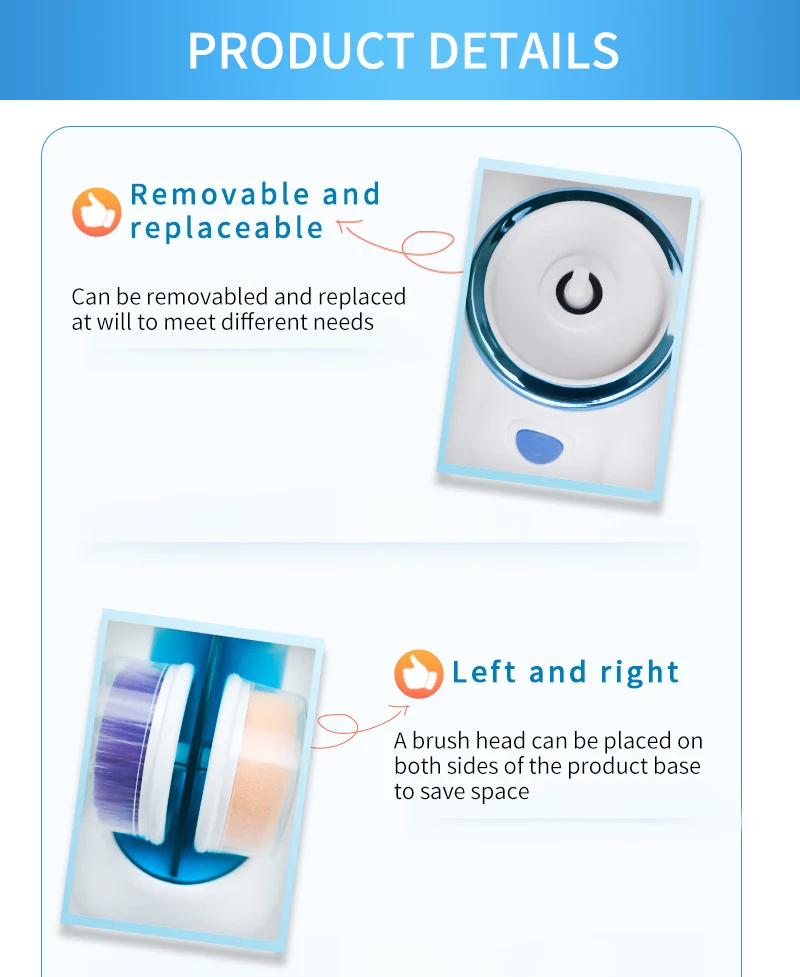 PRODUCT DETAILS

Removable and replaceable

Can be removabled and replaced at will to meet different needs

Left and right

A brush head can be placed on both sides of the product base to save space