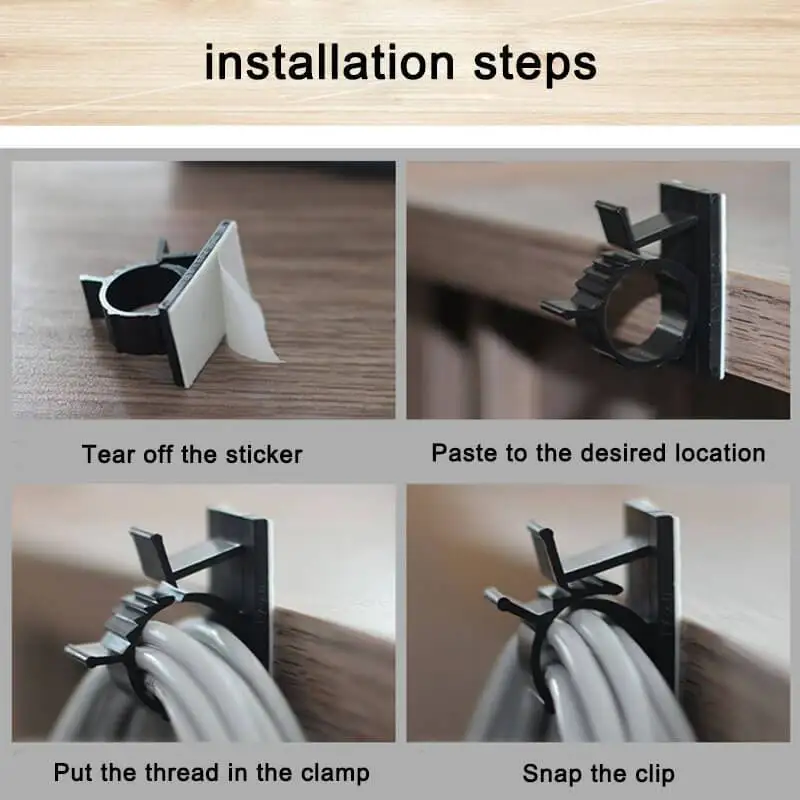 installation steps

Tear off the sticker

Paste to the desired location

Put the thread in the clamp

Snap the clip