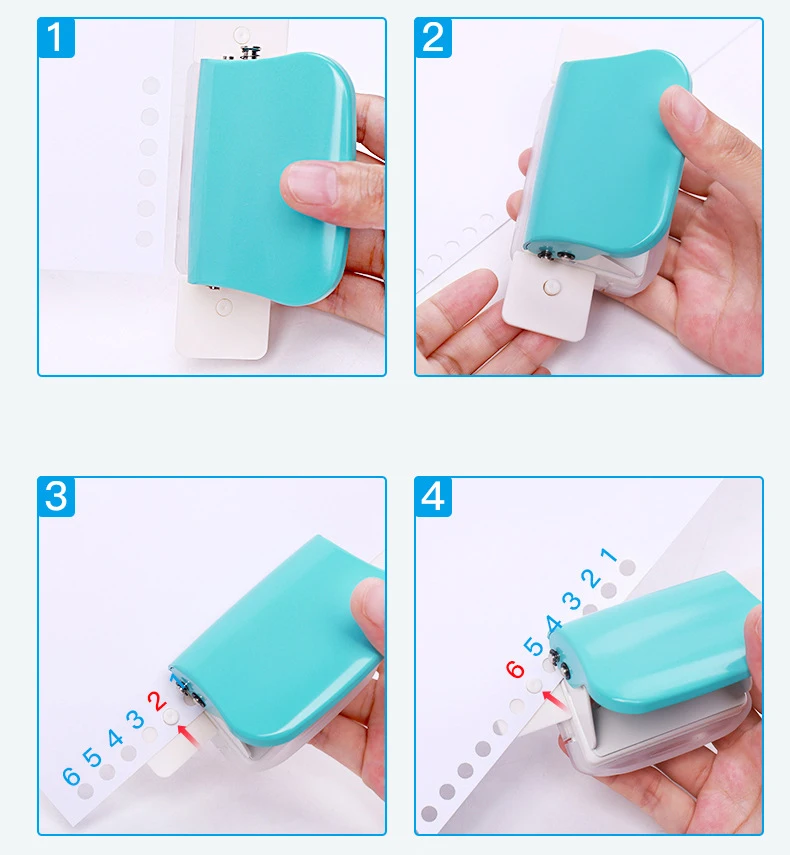 1

2

3

6 5 4 3 2

4

6 5 4 3 2 1