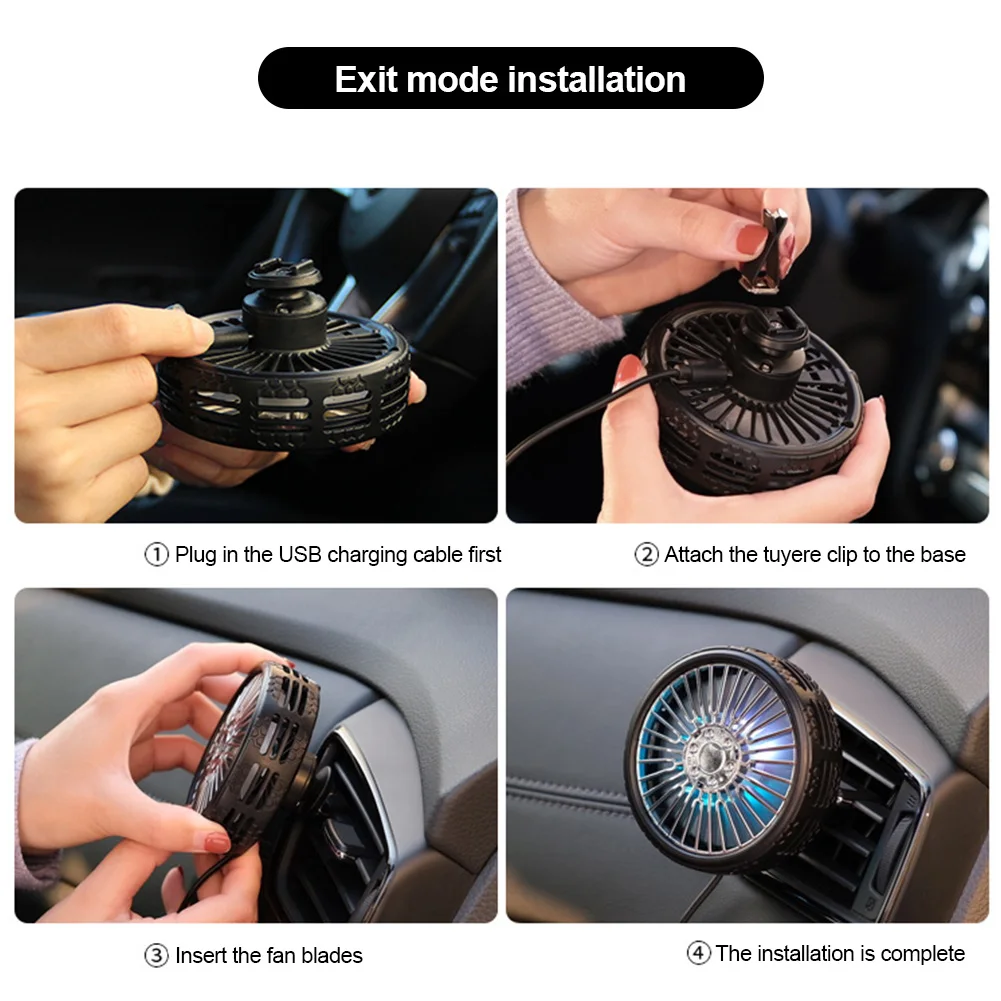 Exit mode installation

① Plug in the USB charging cable first

② Attach the tuyere clip to the base

③ Insert the fan blades

④ The installation is complete