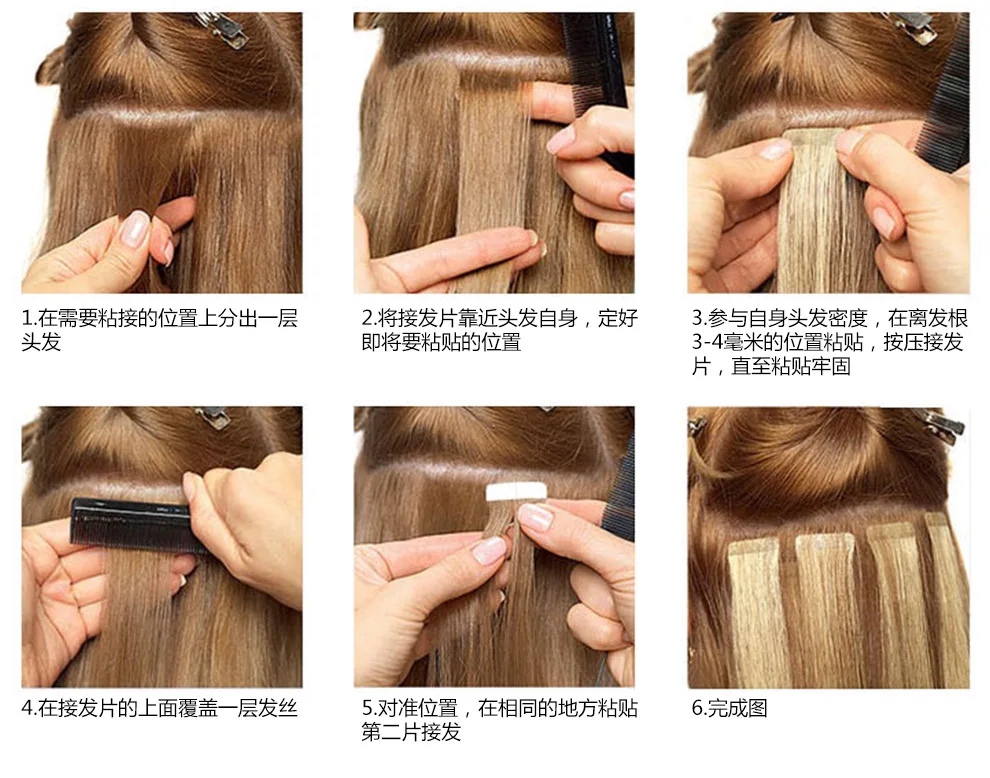 1.在需要粘接的位置上分出一层头发

2.将接发片靠近头发自身，定好即将要粘贴的位置

3.参与自身头发密度，在离发根3-4毫米的位置粘贴，按压接发片，直至粘贴牢固

4.在接发片的上面覆盖一层发丝

5.对准位置，在相同的地方粘贴第二片接发

6.完成图