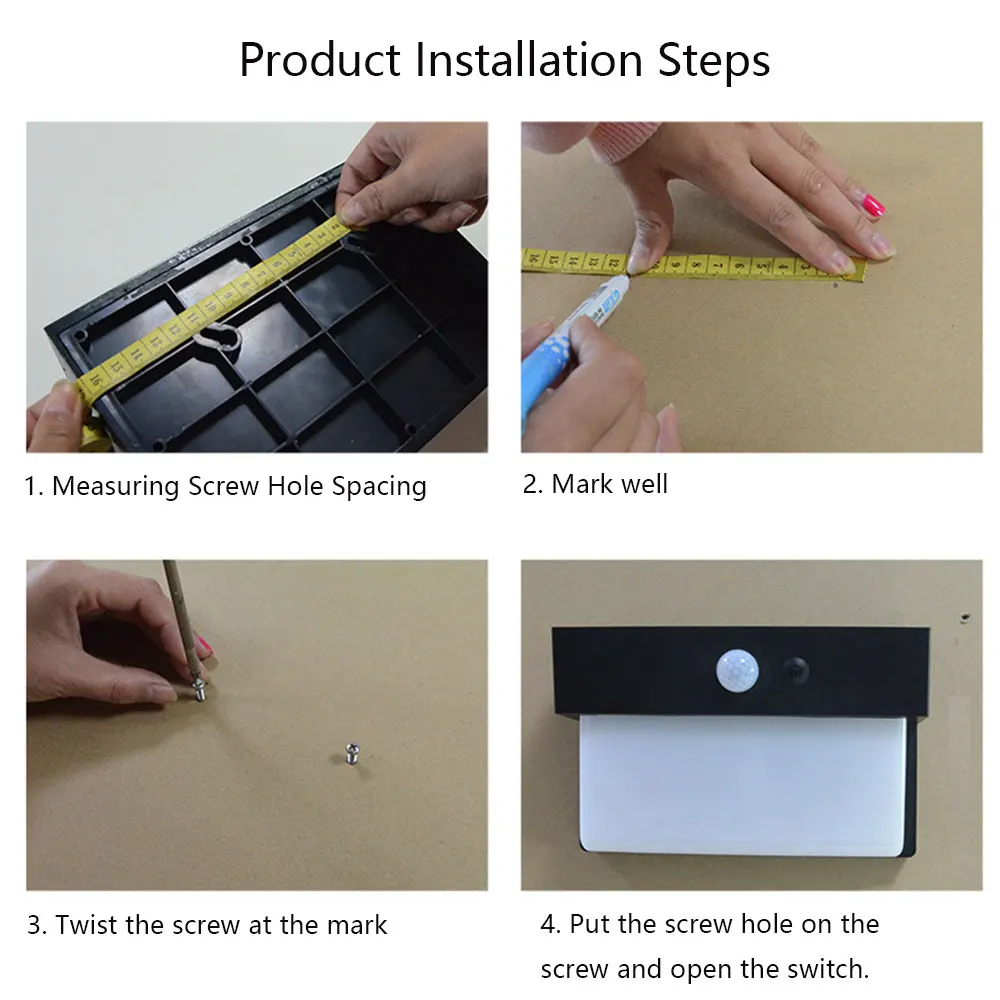 Product Installation Steps

1. Measuring Screw Hole Spacing

2. Mark well

3. Twist the screw at the mark

4. Put the screw hole on the screw and open the switch.