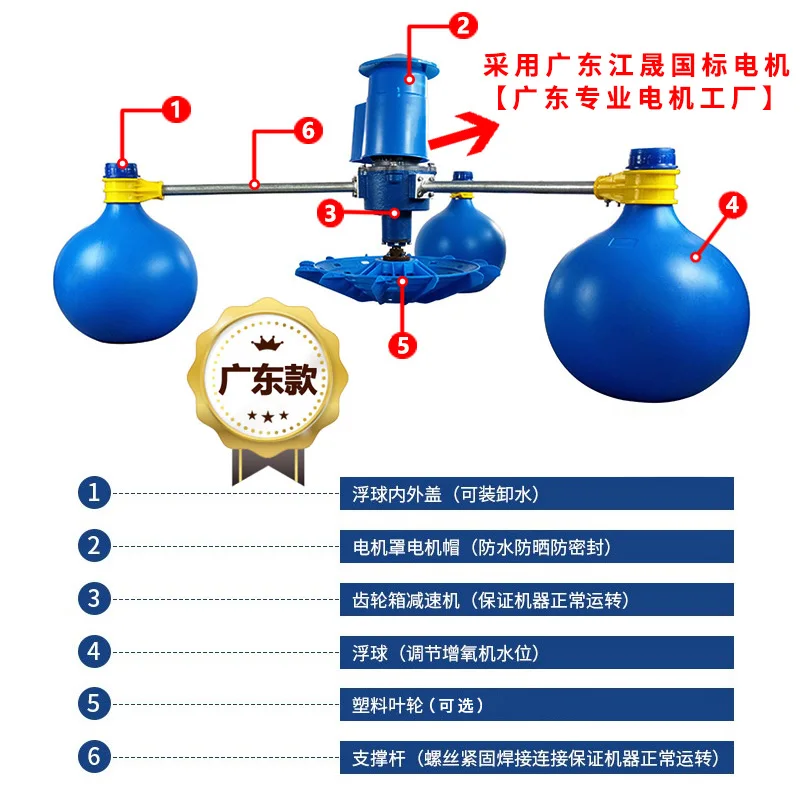 2
采用广东江晟国标电机
【广东专业电机工厂】

1

6

3

4

5

广东款

1 浮球内外盖（可装卸水）

2 电机罩电机帽（防水防晒防密封）

3 齿轮箱减速机（保证机器正常运转）

4 浮球（调节增氧机水位）

5 塑料叶轮（可选）

6 支撑杆（螺丝紧固焊接连接保证机器正常运转）