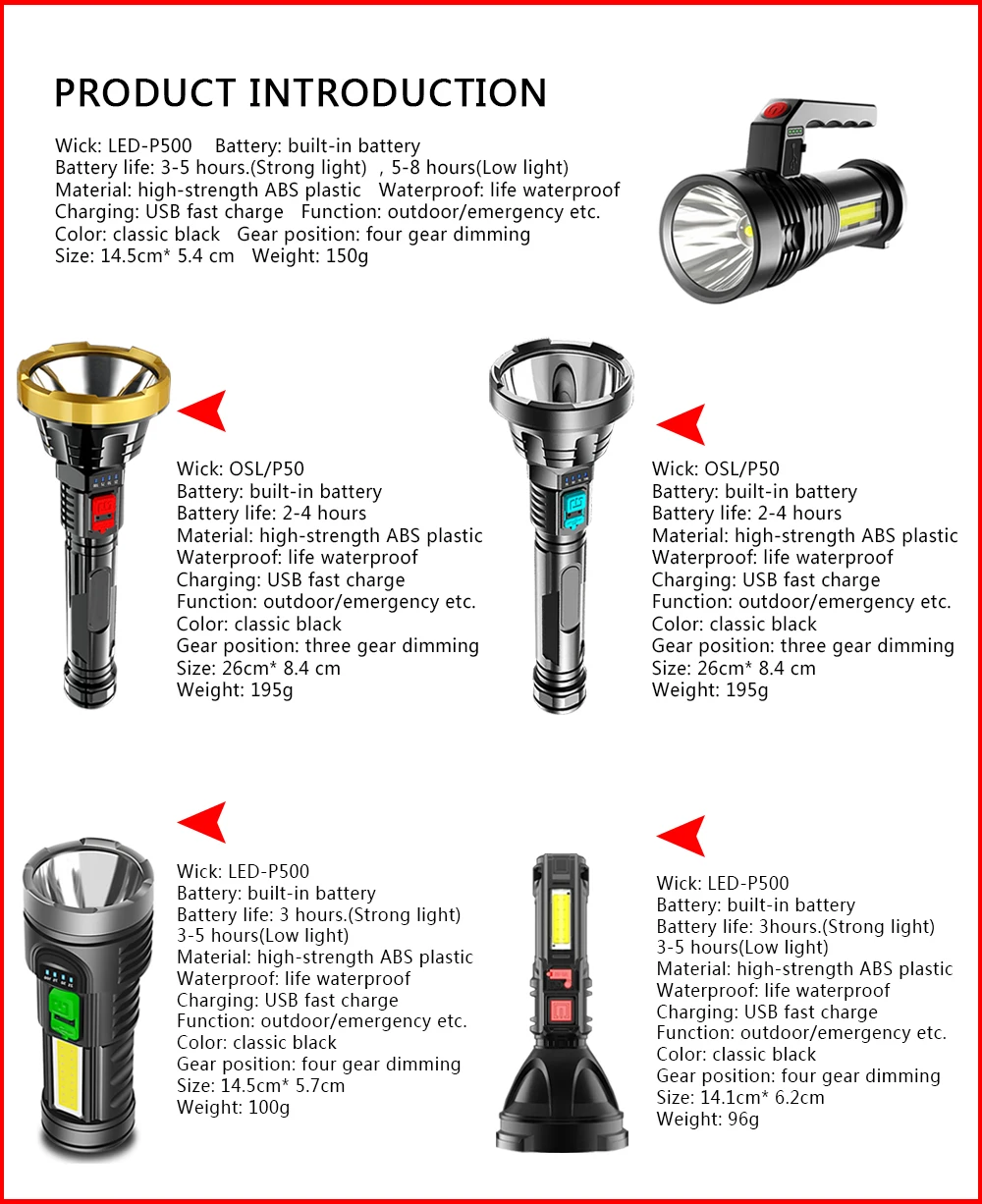 PRODUCT INTRODUCTION

Wick: LED-P500    Battery: built-in battery
Battery life: 3-5 hours.(Strong light) , 5-8 hours(Low light)
Material: high-strength ABS plastic   Waterproof: life waterproof
Charging: USB fast charge   Function: outdoor/emergency etc.
Color: classic black   Gear position: four gear dimming
Size: 14.5cm* 5.4 cm   Weight: 150g

Wick: OSL/P50
Battery: built-in battery
Battery life: 2-4 hours
Material: high-strength ABS plastic
Waterproof: life waterproof
Charging: USB fast charge
Function: outdoor/emergency etc.
Color: classic black
Gear position: three gear dimming
Size: 26cm* 8.4 cm
Weight: 195g

Wick: OSL/P50
Battery: built-in battery
Battery life: 2-4 hours
Material: high-strength ABS plastic
Waterproof: life waterproof
Charging: USB fast charge
Function: outdoor/emergency etc.
Color: classic black
Gear position: three gear dimming
Size: 26cm* 8.4 cm
Weight: 195g

Wick: LED-P500
Battery: built-in battery
Battery life: 3 hours.(Strong light)
3-5 hours(Low light)
Material: high-strength ABS plastic
Waterproof: life waterproof
Charging: USB fast charge
Function: outdoor/emergency etc.
Color: classic black
Gear position: four gear dimming
Size: 14.5cm* 5.7cm
Weight: 100g

Wick: LED-P500
Battery: built-in battery
Battery life: 3hours.(Strong light)
3-5 hours(Low light)
Material: high-strength ABS plastic
Waterproof: life waterproof
Charging: USB fast charge
Function: outdoor/emergency etc.
Color: classic black
Gear position: four gear dimming
Size: 14.1cm* 6.2cm
Weight: 96g