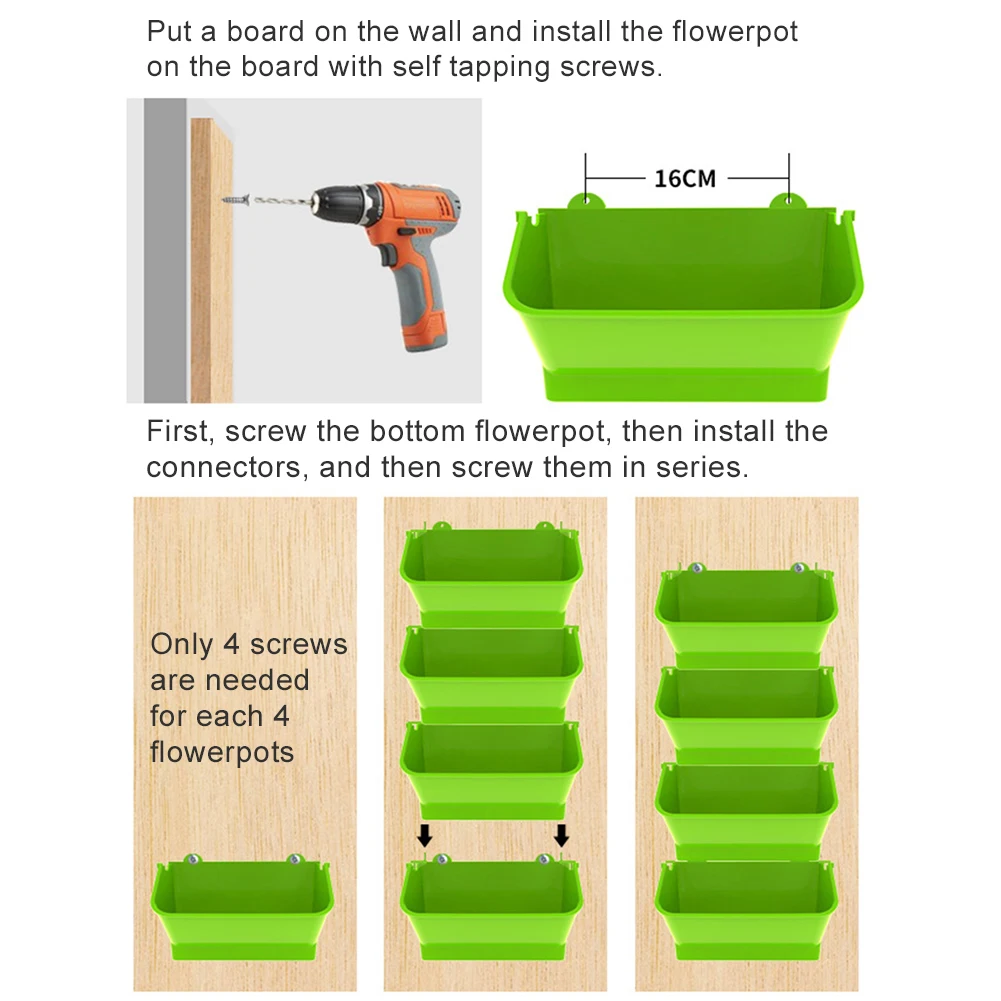 Put a board on the wall and install the flowerpot on the board with self tapping screws.

16CM

First, screw the bottom flowerpot, then install the connectors, and then screw them in series.

Only 4 screws are needed for each 4 flowerpots