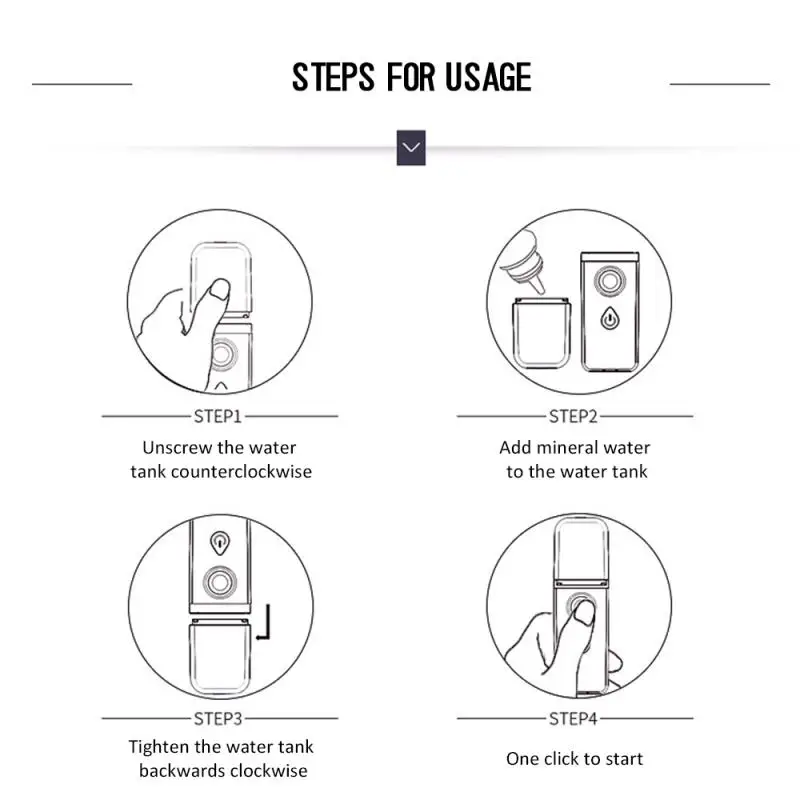 STEPS FOR USAGE

STEP1

Unscrew the water tank counterclockwise

STEP2

Add mineral water to the water tank

STEP3

Tighten the water tank backwards clockwise

STEP4

One click to start