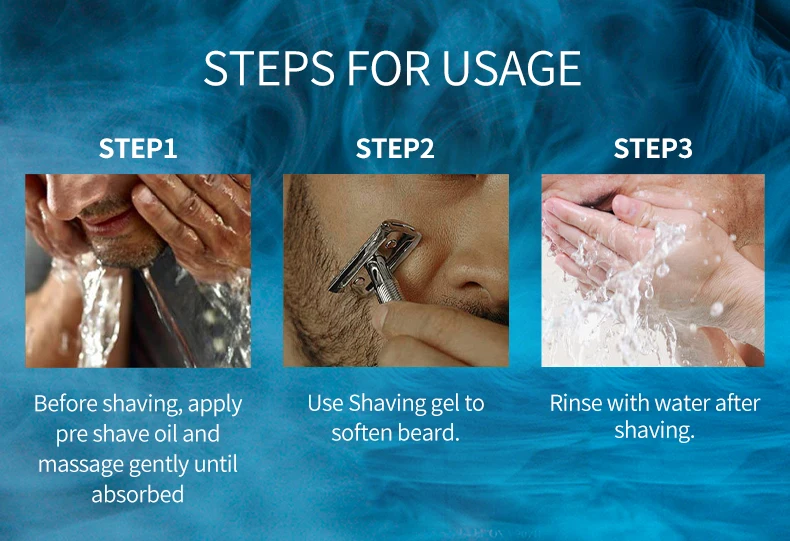 STEPS FOR USAGE

STEP1

Before shaving, apply pre shave oil and massage gently until absorbed

STEP2

Use Shaving gel to soften beard.

STEP3

Rinse with water after shaving.