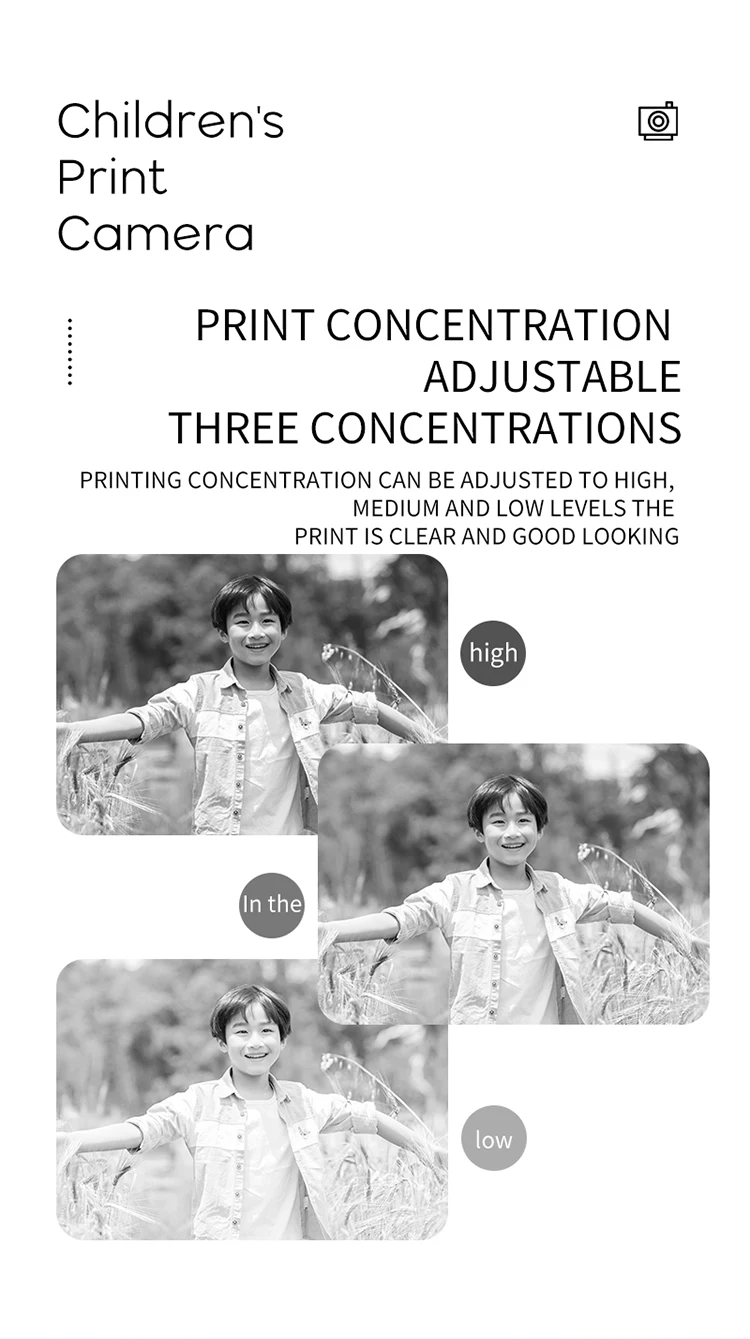 Children's
Print
Camera

PRINT CONCENTRATION
ADJUSTABLE
THREE CONCENTRATIONS

PRINTING CONCENTRATION CAN BE ADJUSTED TO HIGH, MEDIUM AND LOW LEVELS THE PRINT IS CLEAR AND GOOD LOOKING

high

In the

low