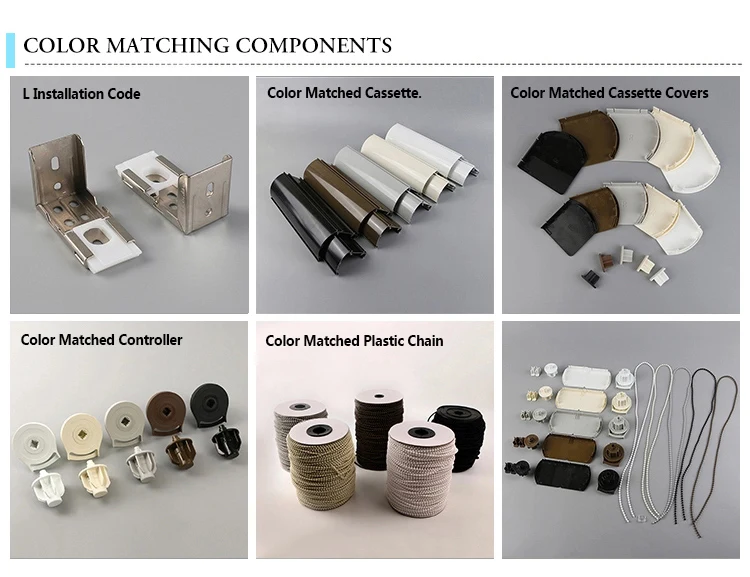 COLOR MATCHING COMPONENTS

L Installation Code

Color Matched Cassette.

Color Matched Cassette Covers

Color Matched Controller

Color Matched Plastic Chain