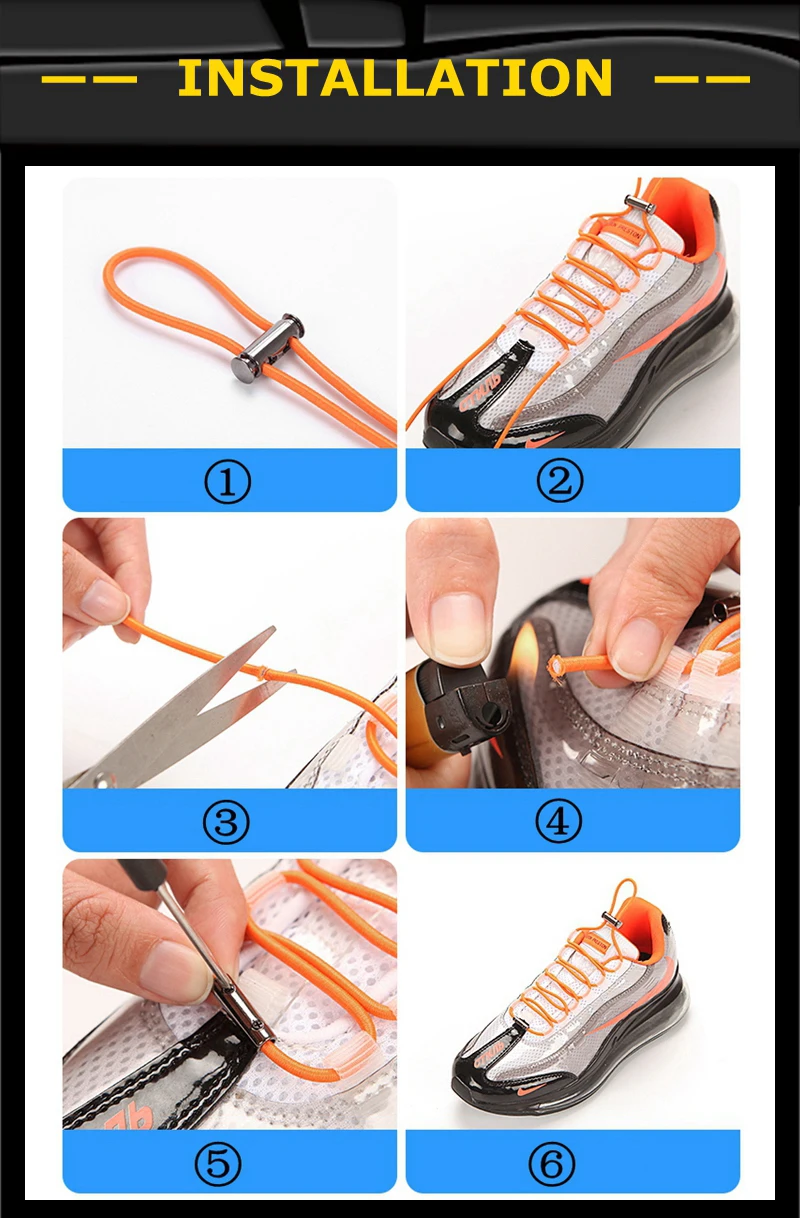 —— INSTALLATION ——

①

②

③

④

⑤

⑥