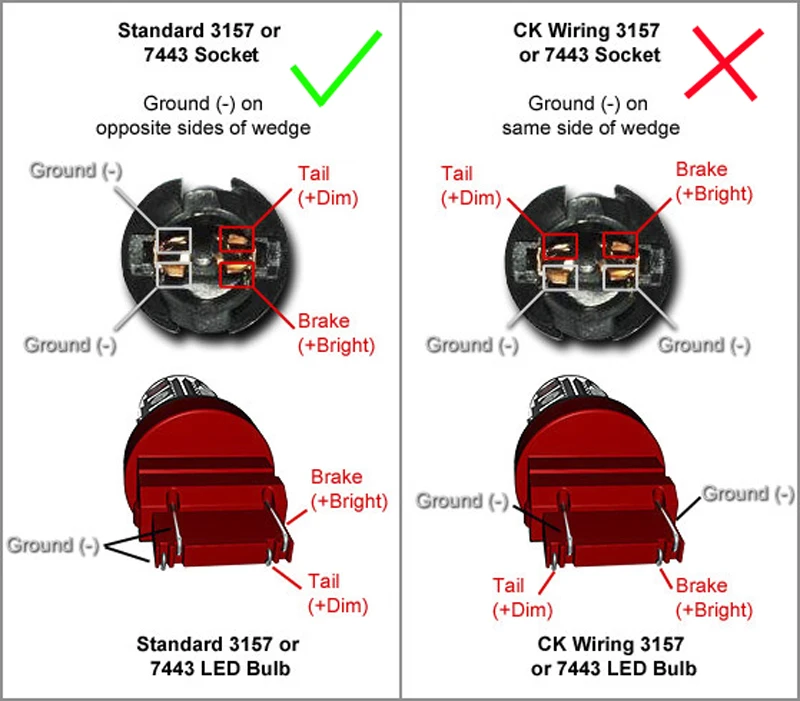 Standard 3157 or 7443 Socket

Ground (-) on opposite sides of wedge

Ground (-)

Tail (+Dim)

Ground (-)

Brake (+Bright)

Brake (+Bright)

Ground (-)

Tail (+Dim)

Standard 3157 or 7443 LED Bulb

CK Wiring 3157 or 7443 Socket

Ground (-) on same side of wedge

Tail (+Dim)

Brake (+Bright)

Ground (-)

Ground (-)

Ground (-)

Ground (-)

Tail (+Dim)

Brake (+Bright)

CK Wiring 3157 or 7443 LED Bulb