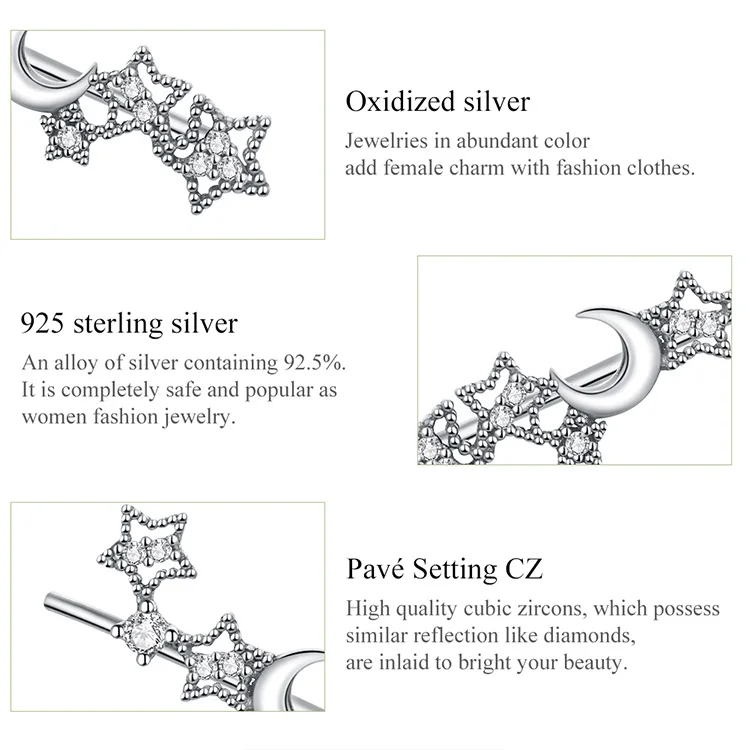 Oxidized silver

Jewelries in abundant color add female charm with fashion clothes.

925 sterling silver

An alloy of silver containing 92.5%. It is completely safe and popular as women fashion jewelry.

Pavé Setting CZ

High quality cubic zircons, which possess similar reflection like diamonds, are inlaid to bright your beauty.