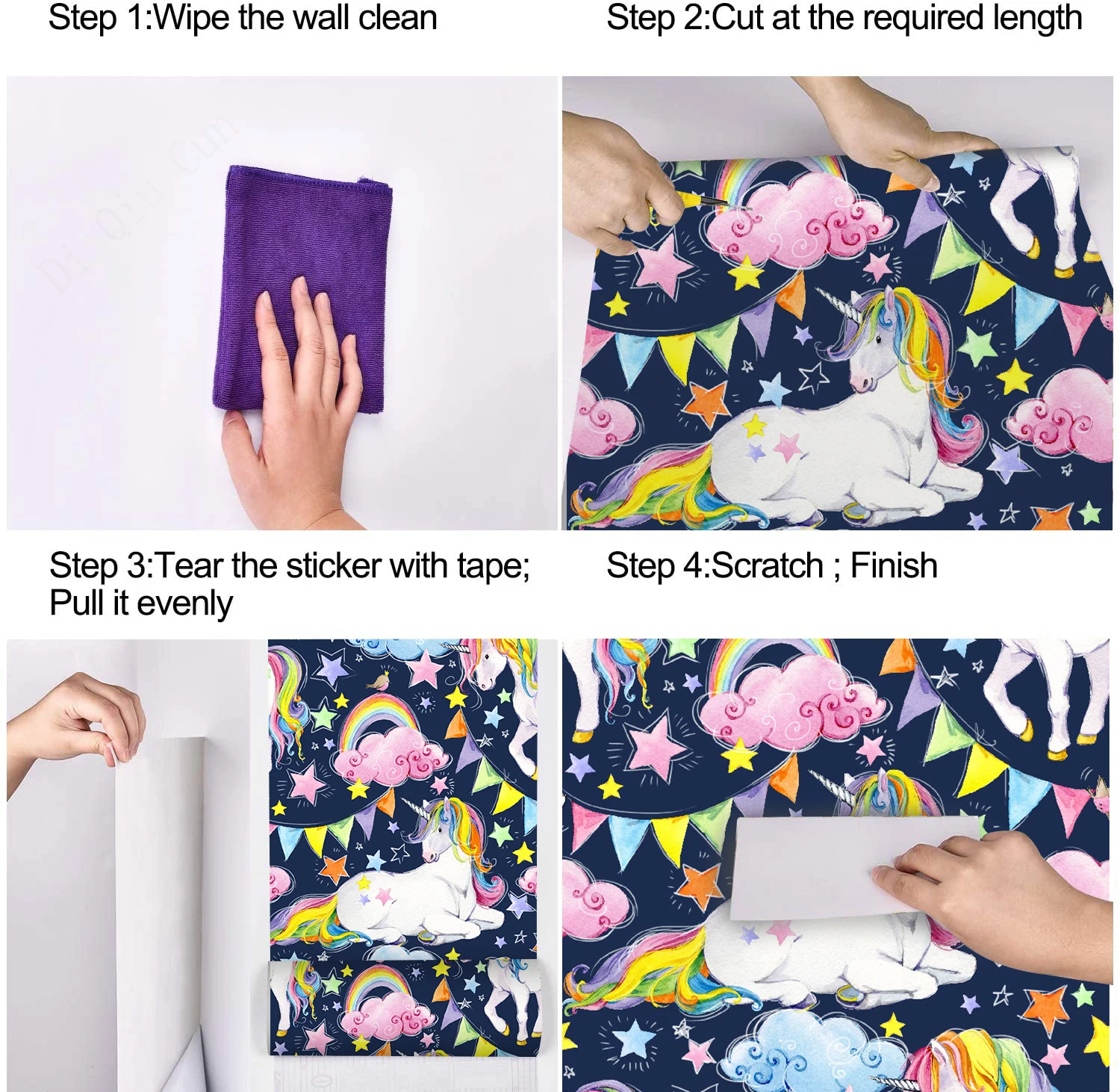 Step 1:Wipe the wall clean

Step 2:Cut at the required length

Di Qiu Cun

Step 3:Tear the sticker with tape; Pull it evenly

Step 4:Scratch ; Finish