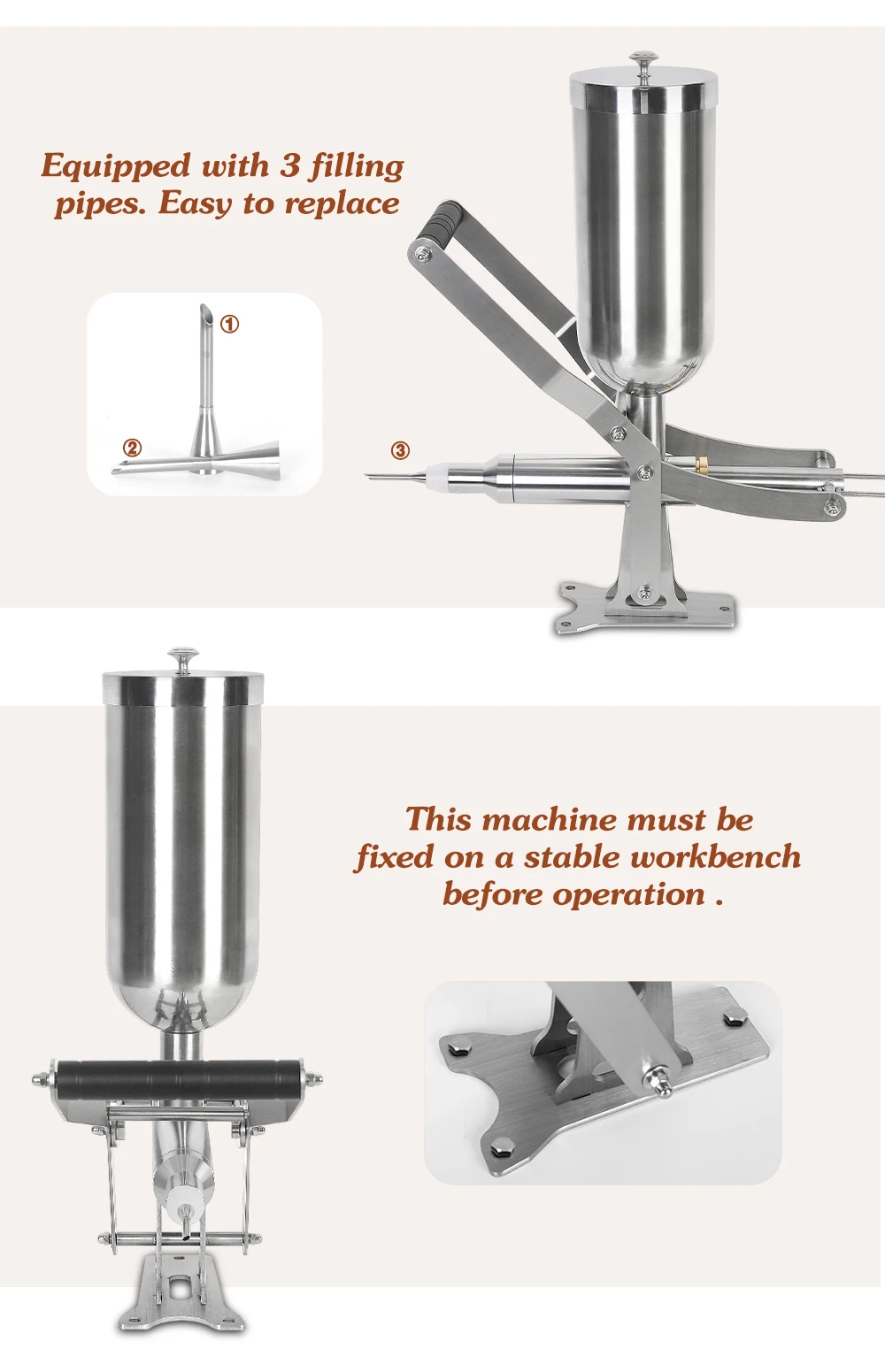 Equipped with 3 filling pipes. Easy to replace

①

②

③

This machine must be fixed on a stable workbench before operation .