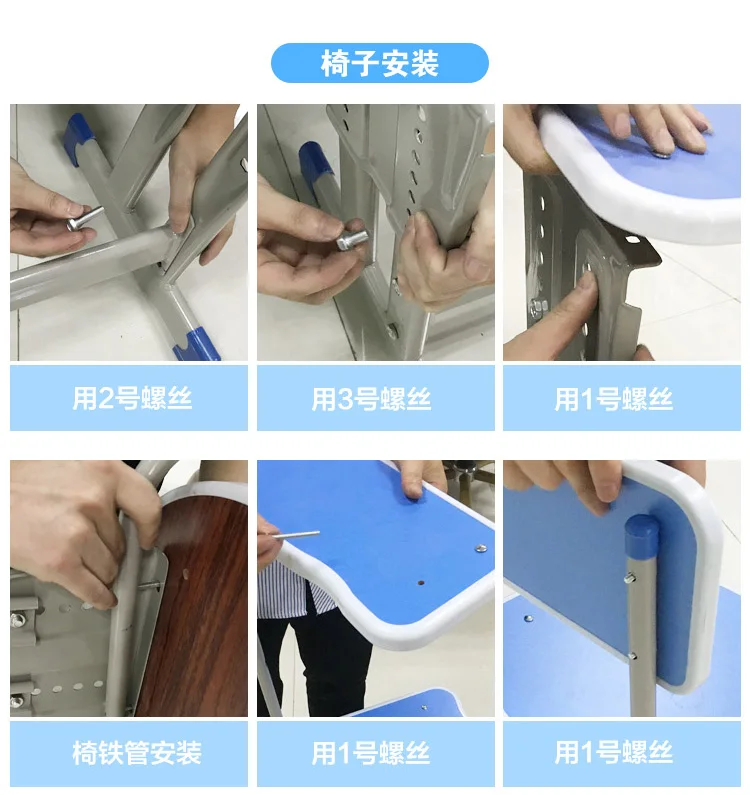 椅子安装

用2号螺丝

用3号螺丝

用1号螺丝

椅铁管安装

用1号螺丝

用1号螺丝