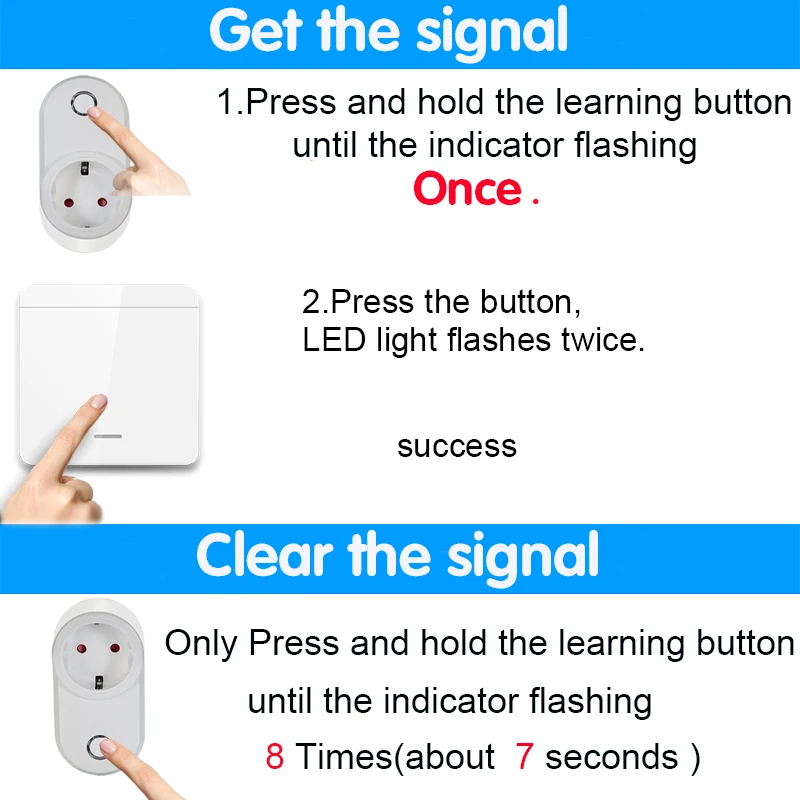 Get the signal

1.Press and hold the learning button until the indicator flashing Once .

2.Press the button, LED light flashes twice.

success

Clear the signal

Only Press and hold the learning button until the indicator flashing 8 Times(about 7 seconds )