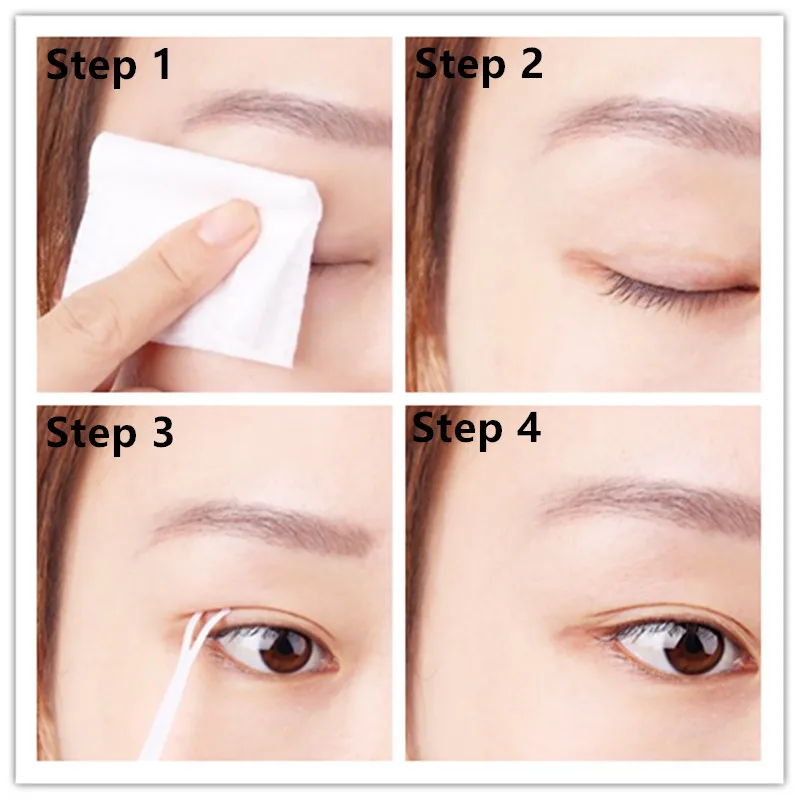 Step 1

Step 2

Step 3

Step 4