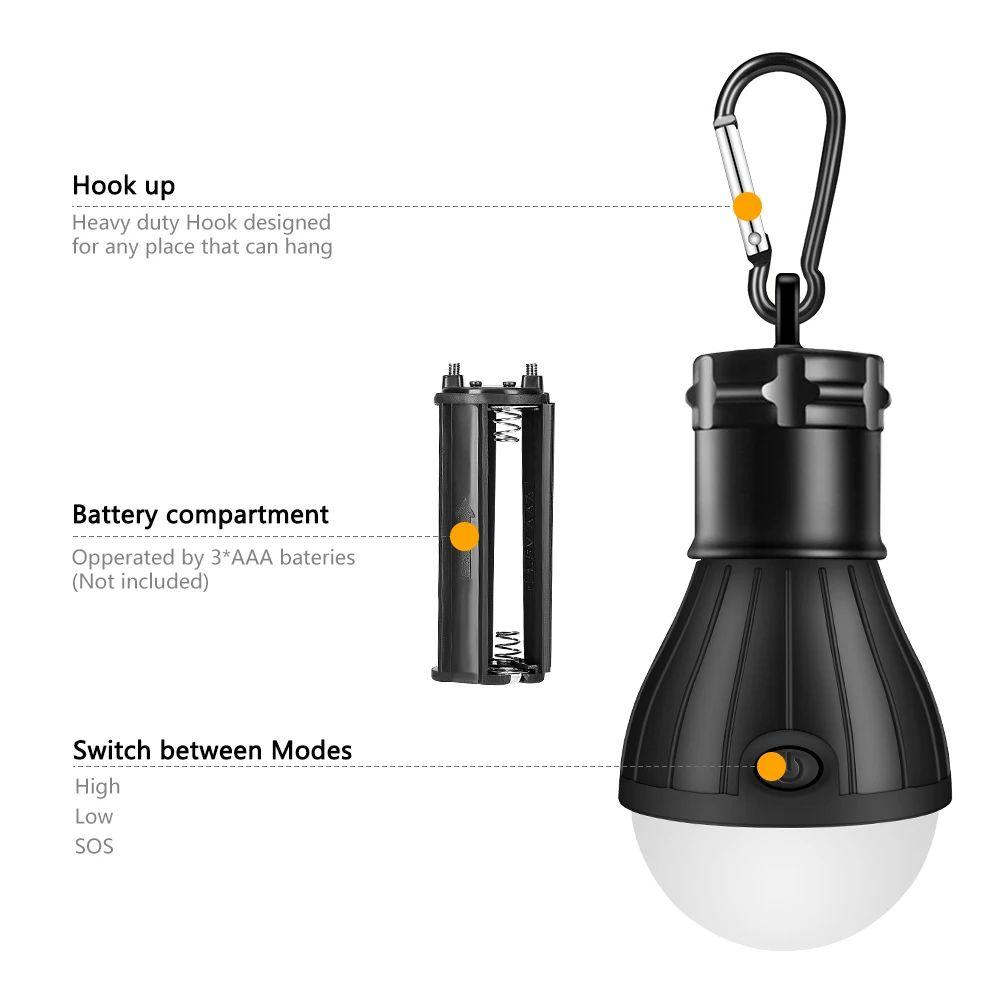 Hook up
Heavy duty Hook designed for any place that can hang

Battery compartment
Opperated by 3*AAA bateries (Not included)

Switch between Modes
High
Low
SOS