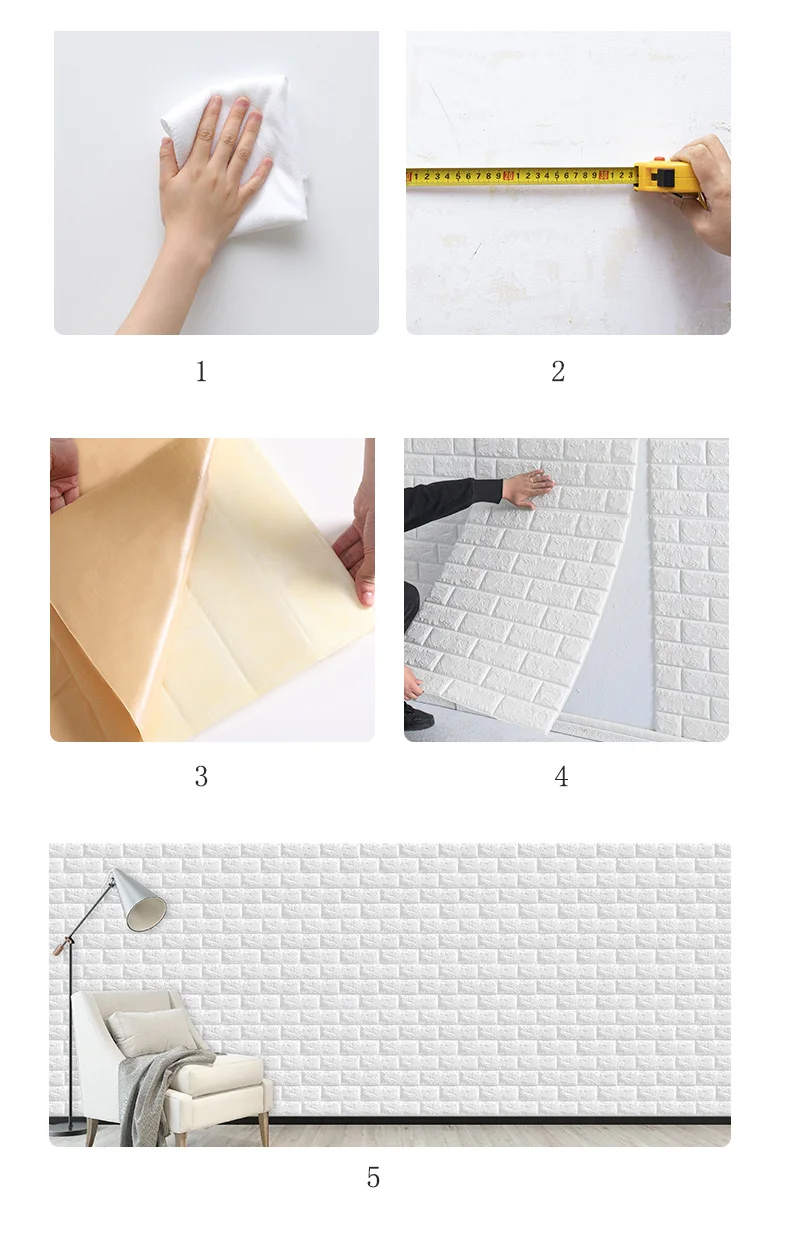 1

2

3

4

5