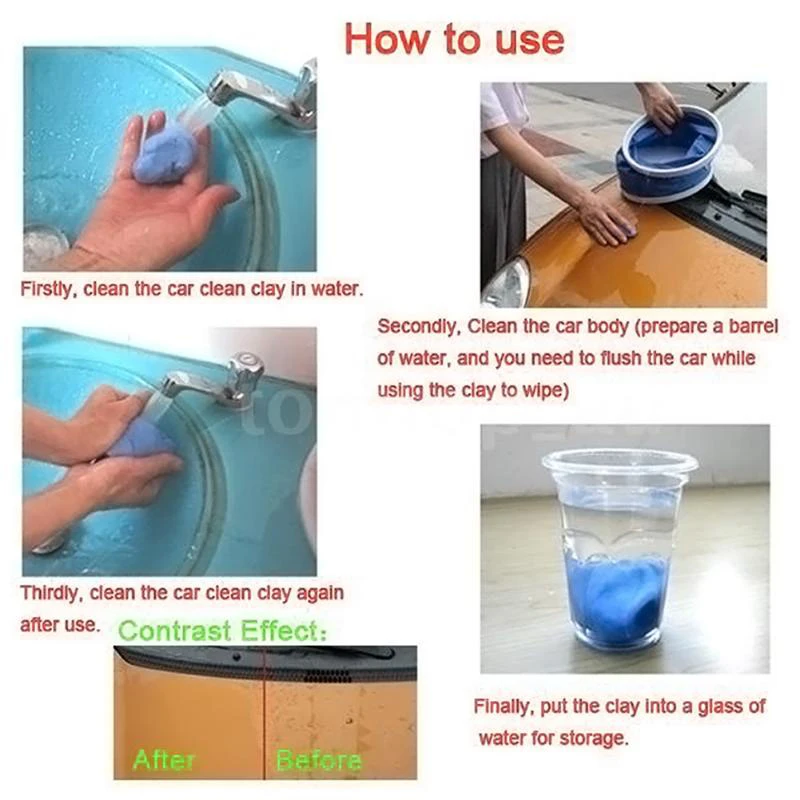 How to use

Firstly, clean the car clean clay in water.

Secondly, Clean the car body (prepare a barrel of water, and you need to flush the car while using the clay to wipe)

Thirdly, clean the car clean clay again after use.

Contrast Effect:

After

Before

Finally, put the clay into a glass of water for storage.