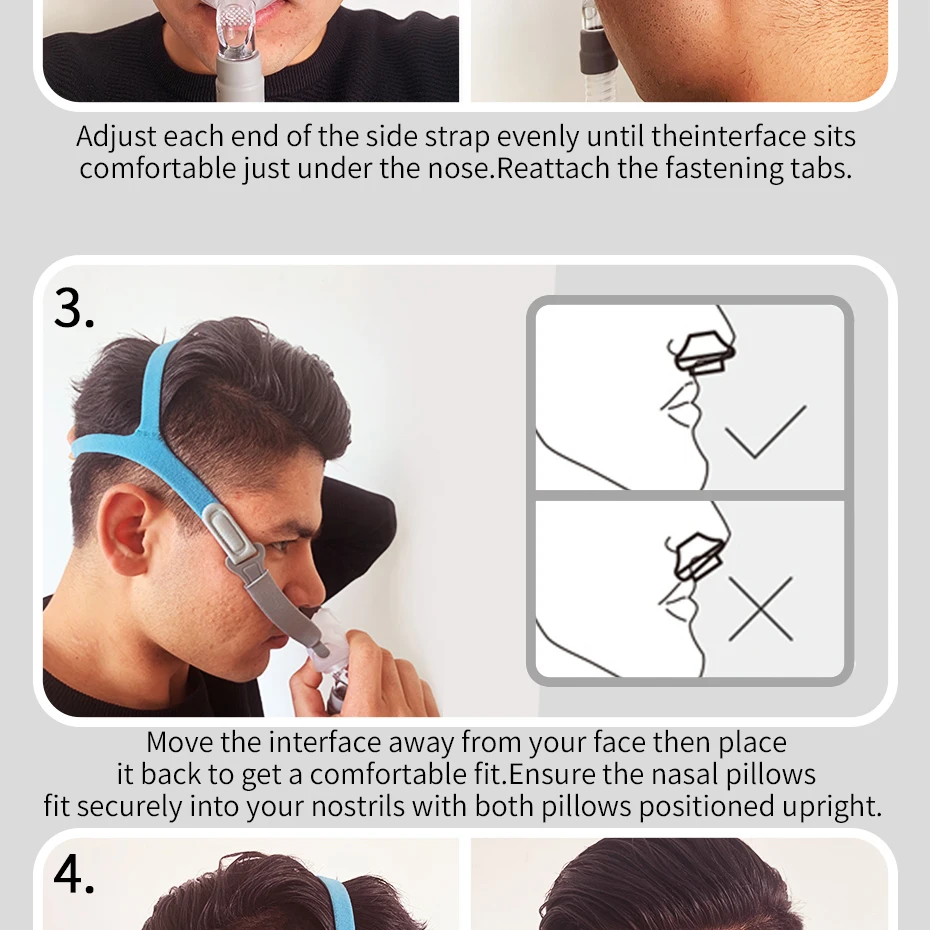 Adjust each end of the side strap evenly until theinterface sits comfortable just under the nose.Reattach the fastening tabs.

3.

Move the interface away from your face then place it back to get a comfortable fit.Ensure the nasal pillows fit securely into your nostrils with both pillows positioned upright.

4.