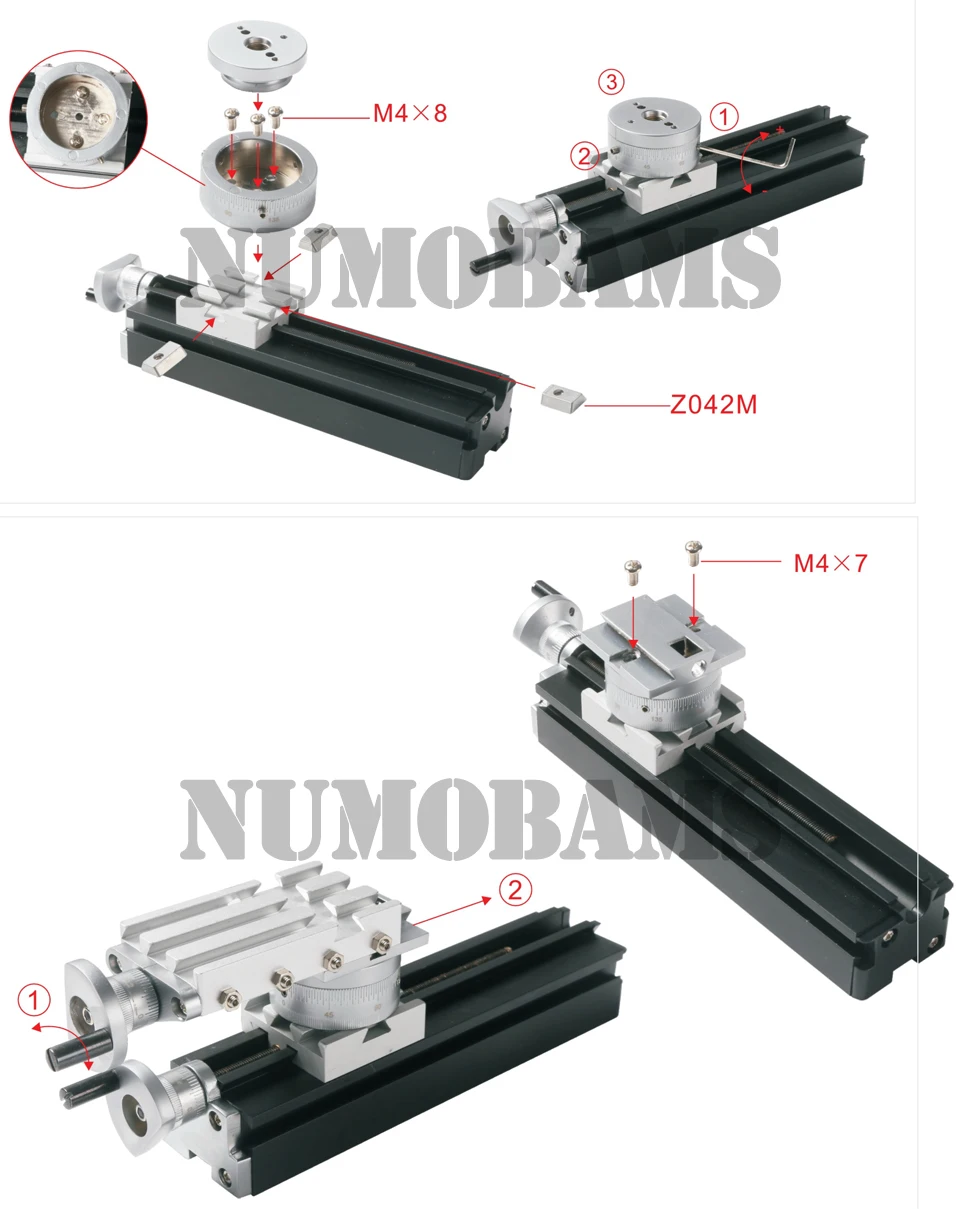 M4×8

③

①

②

NUMOBAMS

Z042M

M4×7

NUMOBAMS

②

①