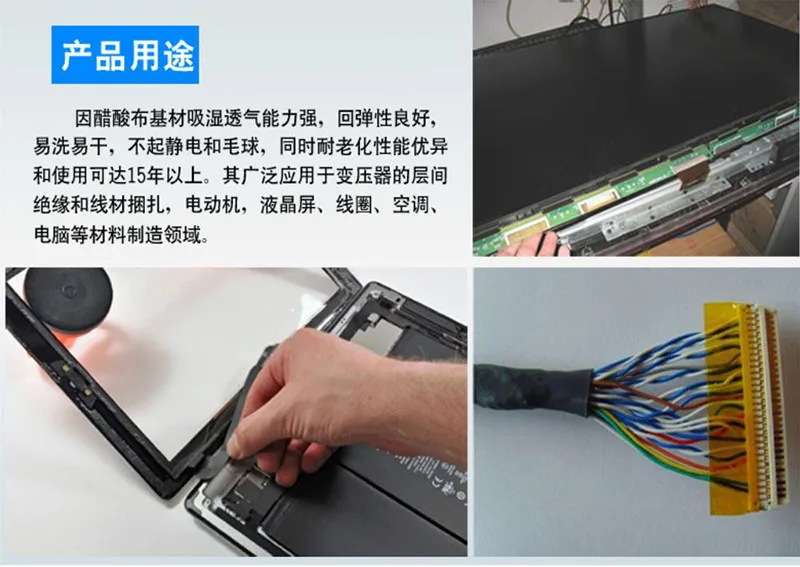 产品用途

因醋酸布基材吸湿透气能力强，回弹性良好，易洗易干，不起静电和毛球，同时耐老化性能优异和使用可达15年以上。其广泛应用于变压器的层间绝缘和线材捆扎，电动机，液晶屏、线圈、空调、电脑等材料制造领域。