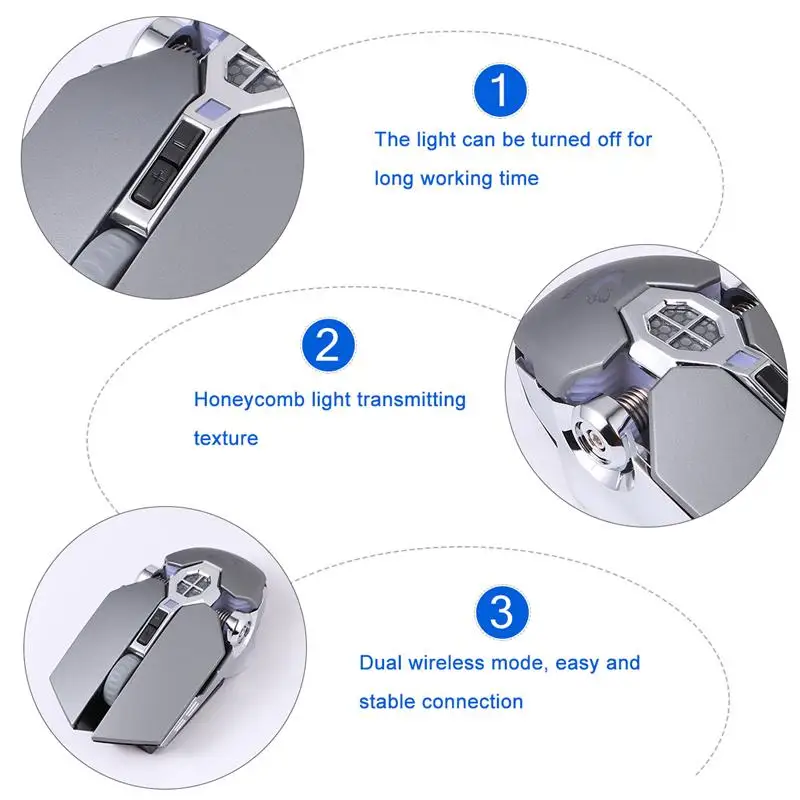 1

The light can be turned off for long working time

2

Honeycomb light transmitting texture

3

Dual wireless mode, easy and stable connection