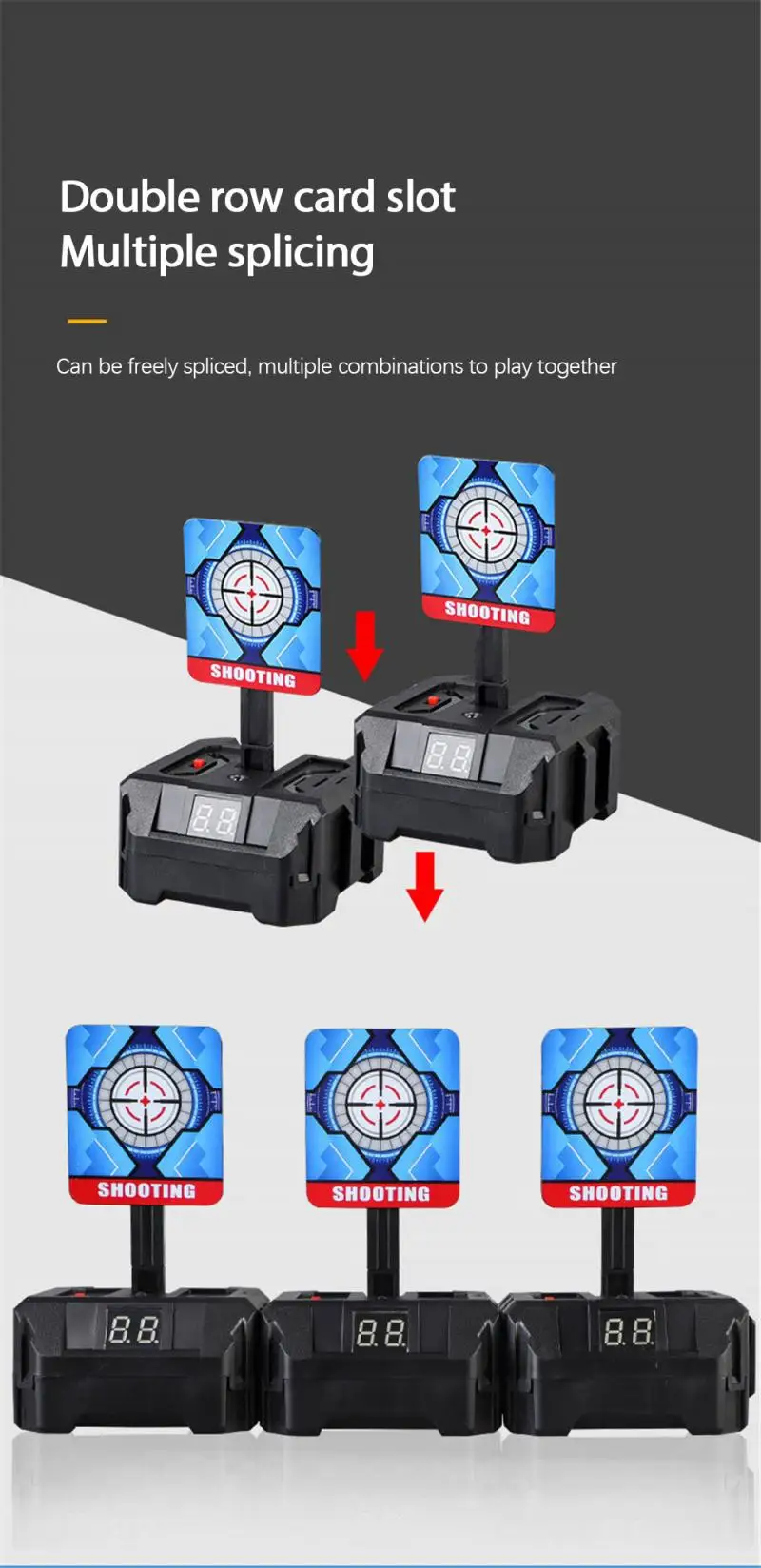 Double row card slot
Multiple splicing

Can be freely spliced, multiple combinations to play together

SHOOTING

SHOOTING

88

88

SHOOTING

SHOOTING

SHOOTING

88

88

88