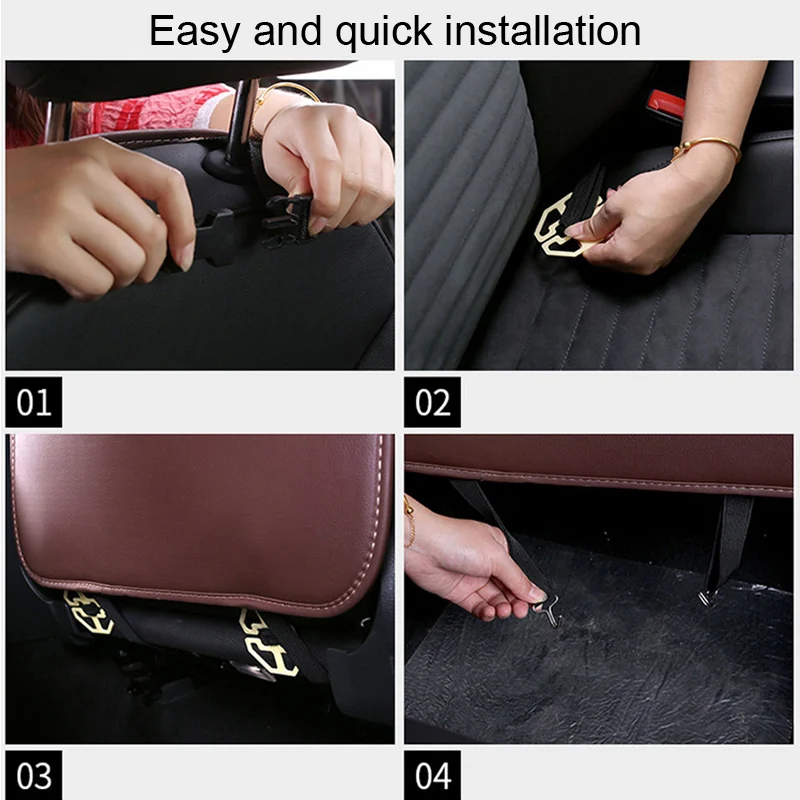 Easy and quick installation

01

02

03

04