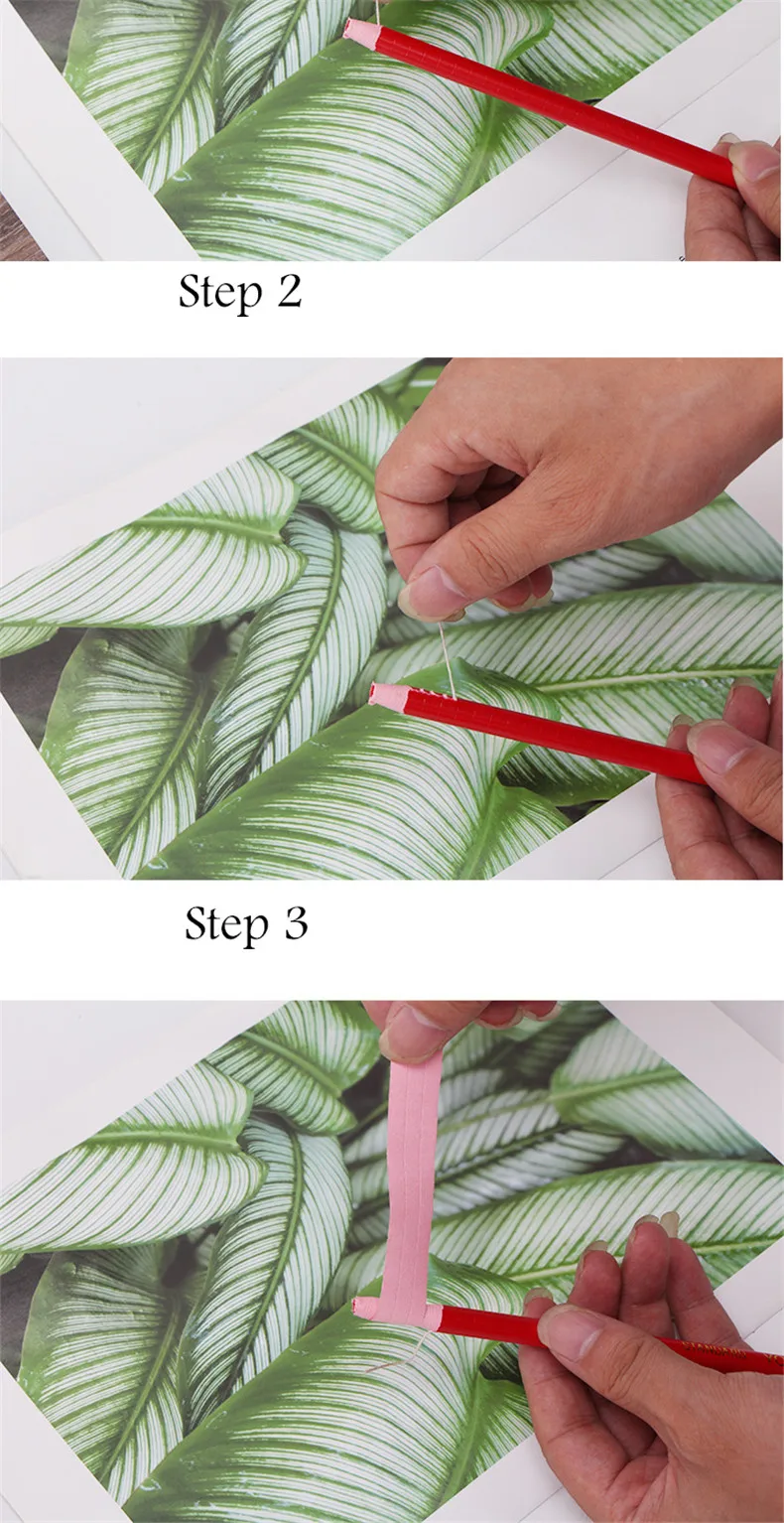 Step 2

Step 3