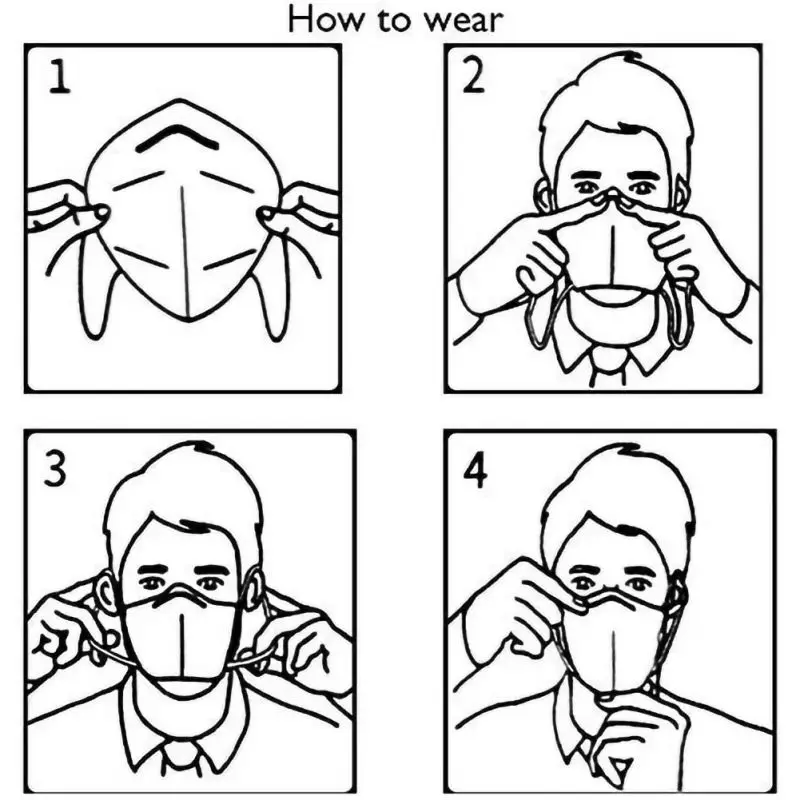 How to wear

1

2

3

4