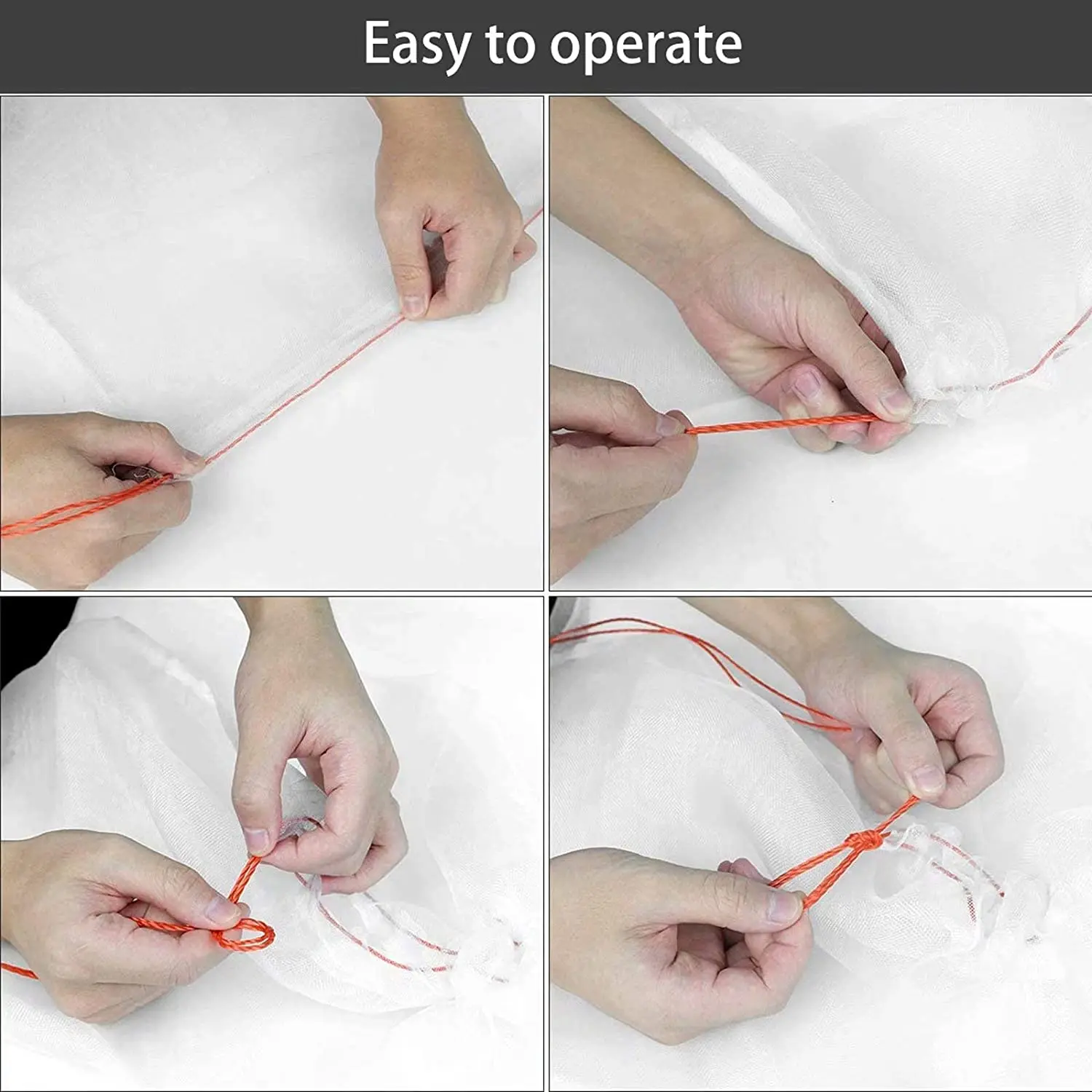 Easy to operate