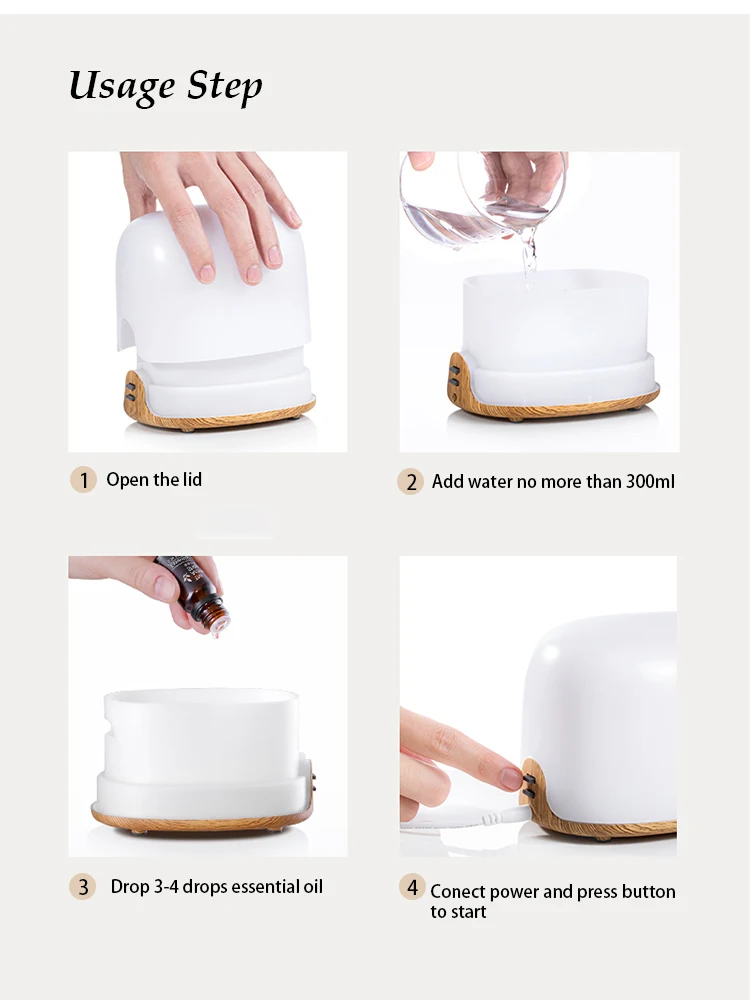 Usage Step

1 Open the lid

2 Add water no more than 300ml

3 Drop 3-4 drops essential oil

4 Conect power and press button to start