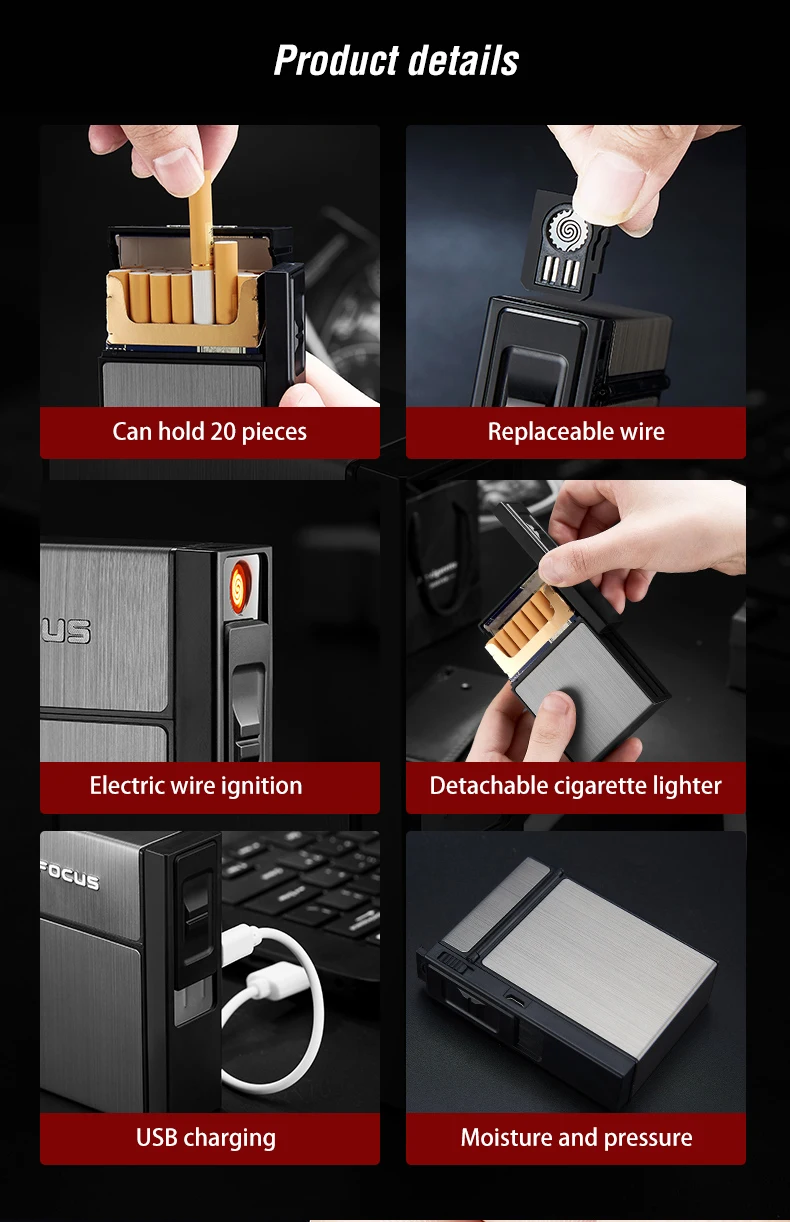 Product details

Can hold 20 pieces

Replaceable wire

US

Electric wire ignition

Detachable cigarette lighter

FOCUS

USB charging

Moisture and pressure