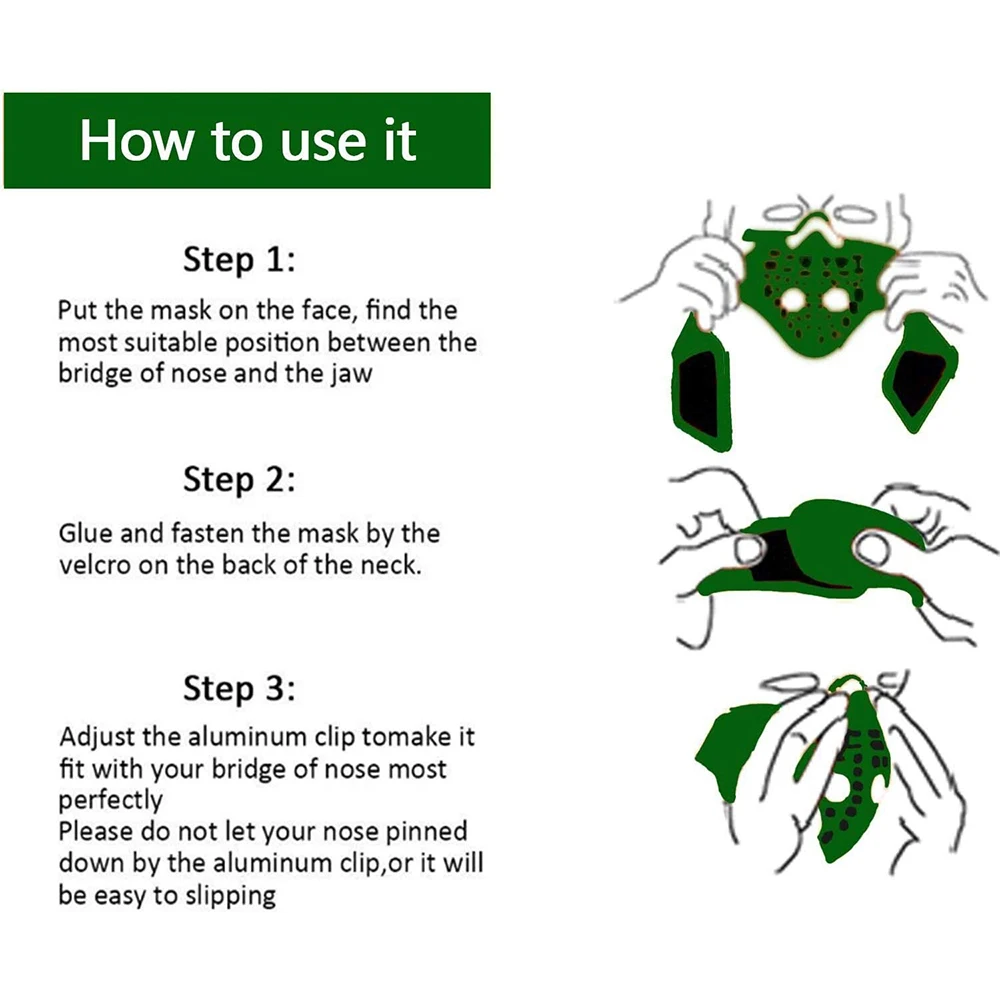 How to use it

Step 1:

Put the mask on the face, find the most suitable position between the bridge of nose and the jaw

Step 2:

Glue and fasten the mask by the velcro on the back of the neck.

Step 3:

Adjust the aluminum clip tomake it fit with your bridge of nose most perfectly
Please do not let your nose pinned down by the aluminum clip,or it will be easy to slipping