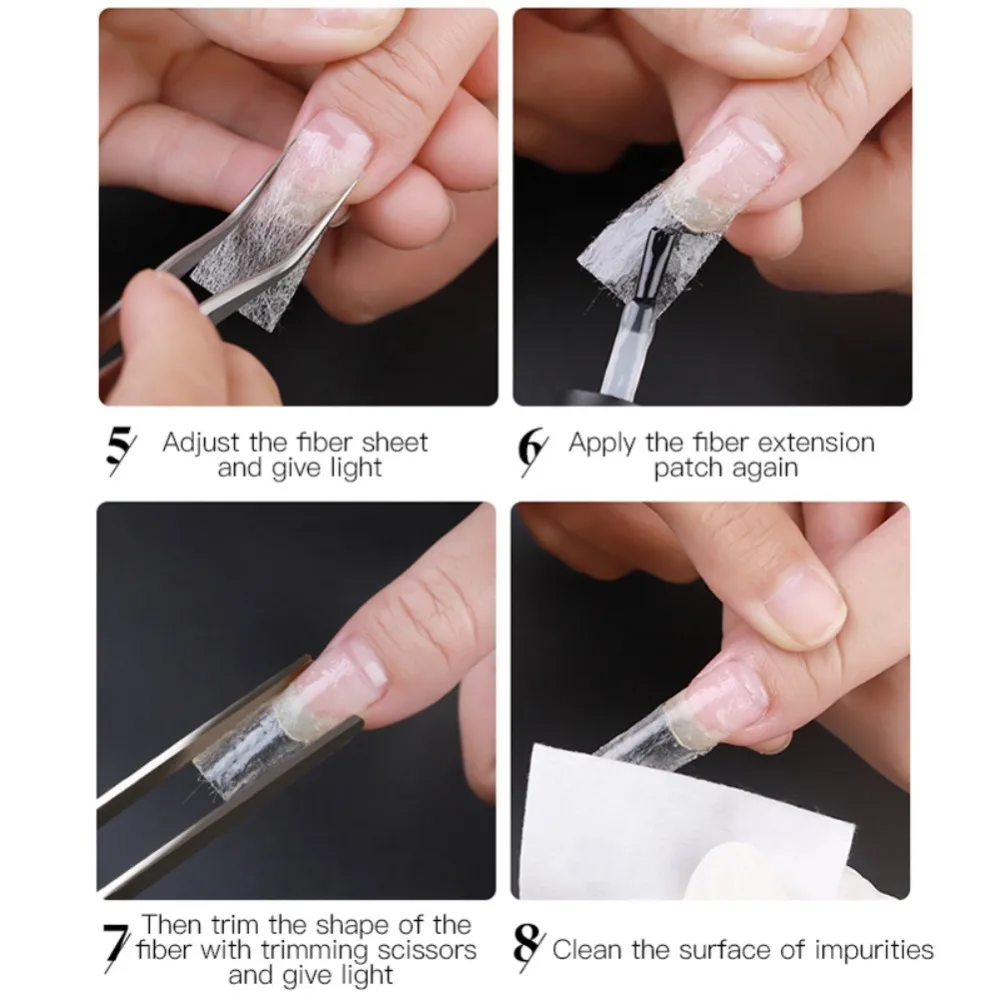 5 Adjust the fiber sheet and give light

6 Apply the fiber extension patch again

7 Then trim the shape of the fiber with trimming scissors and give light

8 Clean the surface of impurities